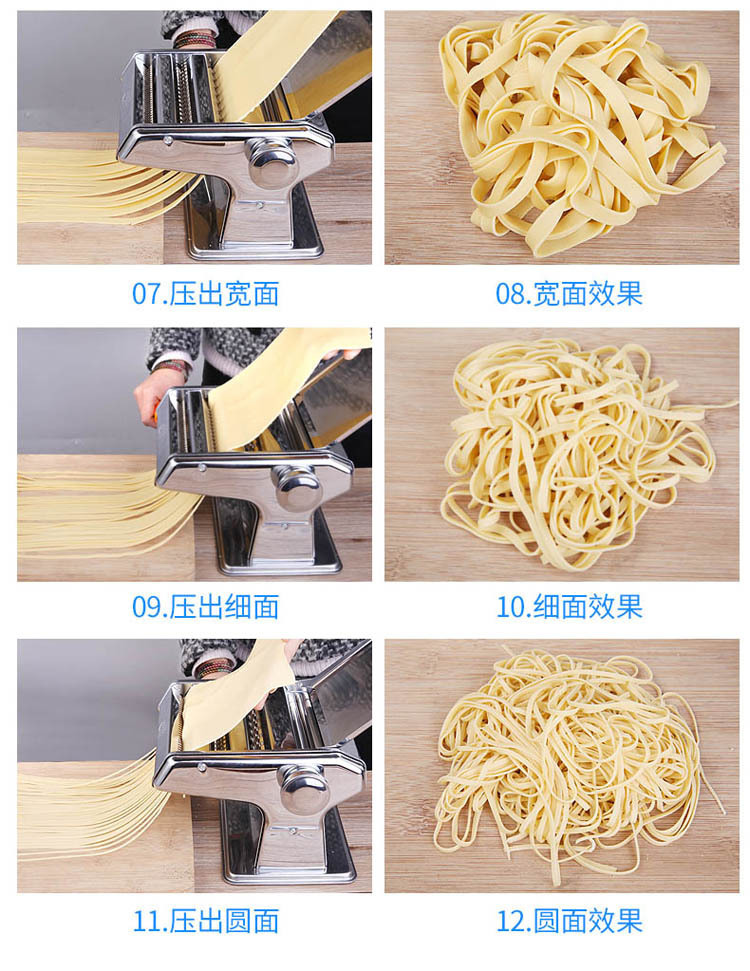 07.压出宽面

08.宽面效果

09.压出细面

10.细面效果

11.压出圆面

12.圆面效果