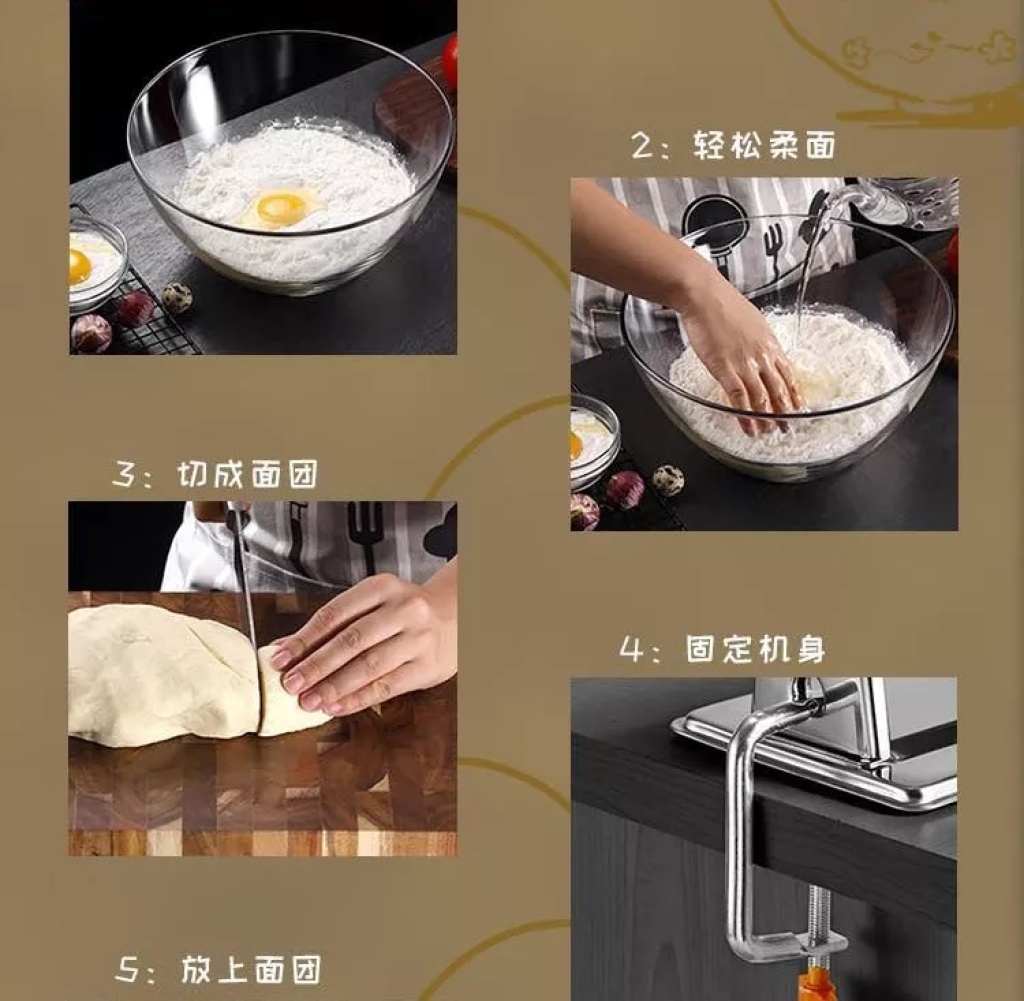 2：轻松柔面

3：切成面团

4：固定机身

5：放上面团