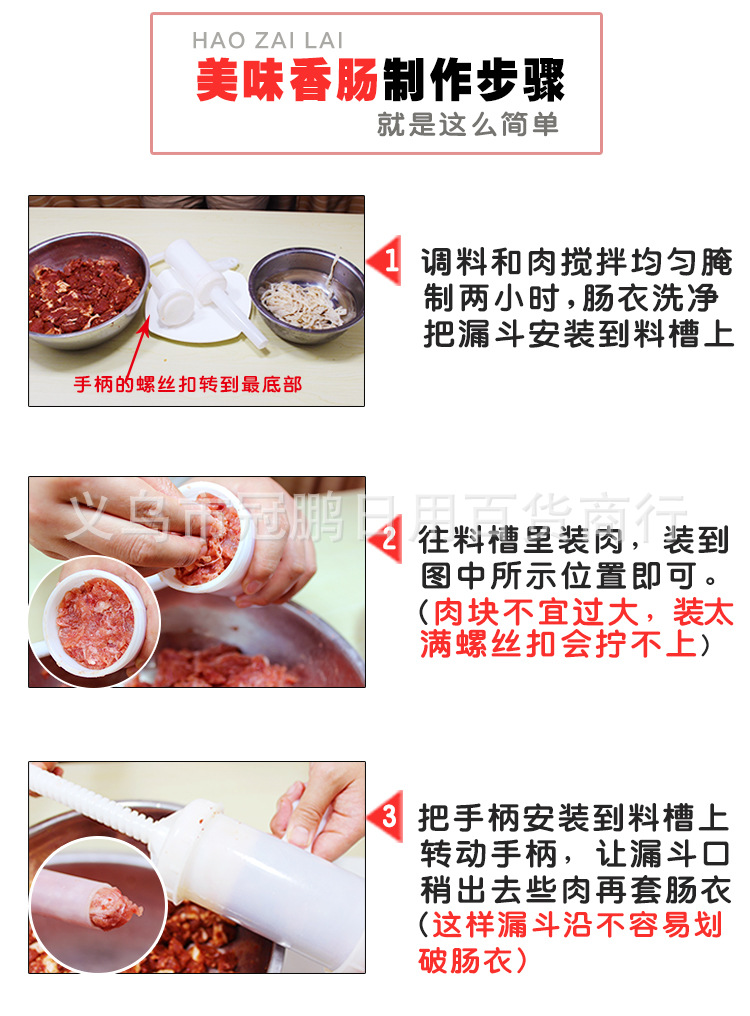 HAO ZAI LAI
美味香肠制作步骤
就是这么简单

手柄的螺丝扣转到最底部

1 调料和肉搅拌均匀腌制两小时，肠衣洗净把漏斗安装到料槽上

义乌市冠鹏日用百货商行

2 往料槽里装肉，装到图中所示位置即可。（肉块不宜过大，装太满螺丝扣会拧不上）

3 把手柄安装到料槽上转动手柄，让漏斗口稍出去些肉再套肠衣（这样漏斗沿不容易划破肠衣）