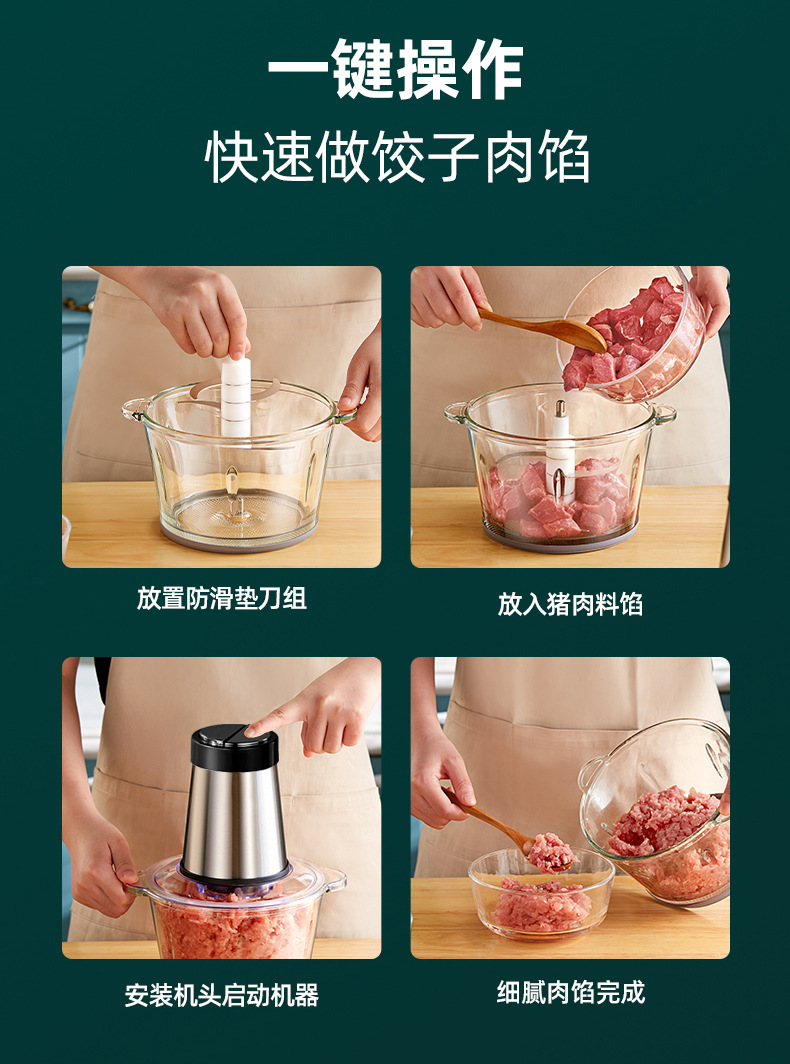 一键操作
快速做饺子肉馅

放置防滑垫刀组

放入猪肉料馅

安装机头启动机器

细腻肉馅完成