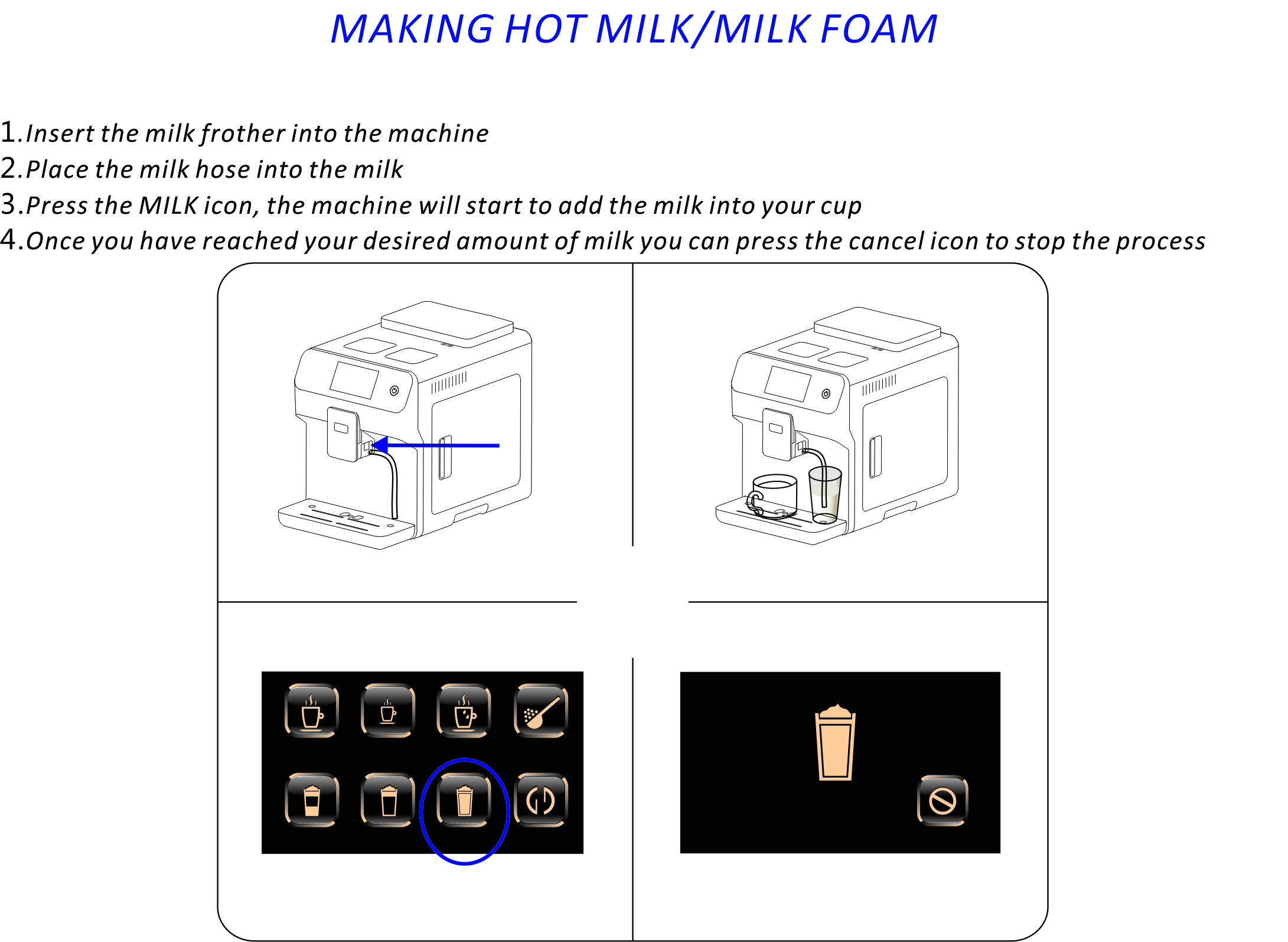 MAKING HOT MILK/MILK FOAM

1.Insert the milk frother into the machine
2.Place the milk hose into the milk
3.Press the MILK icon, the machine will start to add the milk into your cup
4.Once you have reached your desired amount of milk you can press the cancel icon to stop the process