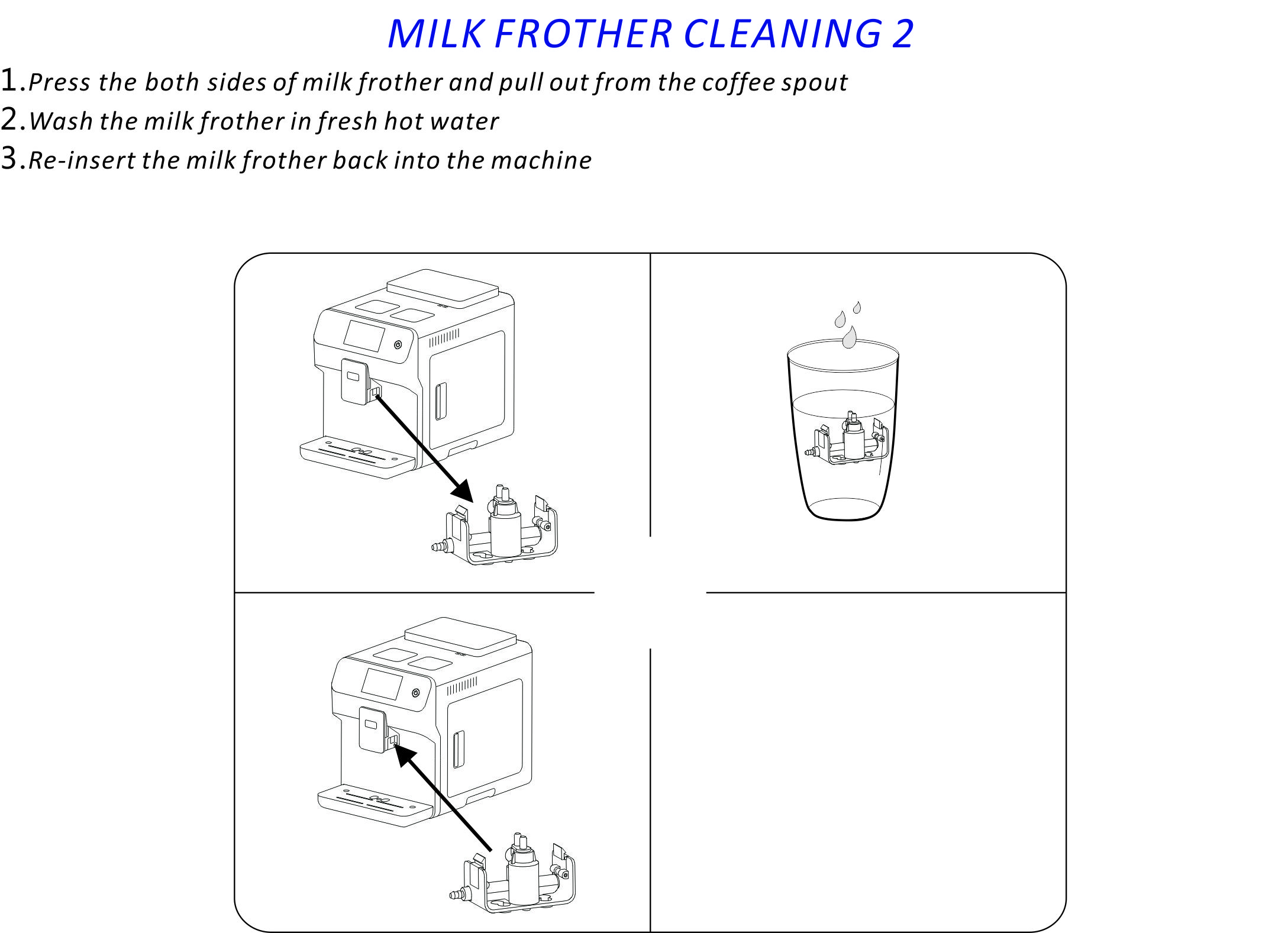 MILK FROTHER CLEANING 2

1.Press the both sides of milk frother and pull out from the coffee spout
2.Wash the milk frother in fresh hot water
3.Re-insert the milk frother back into the machine