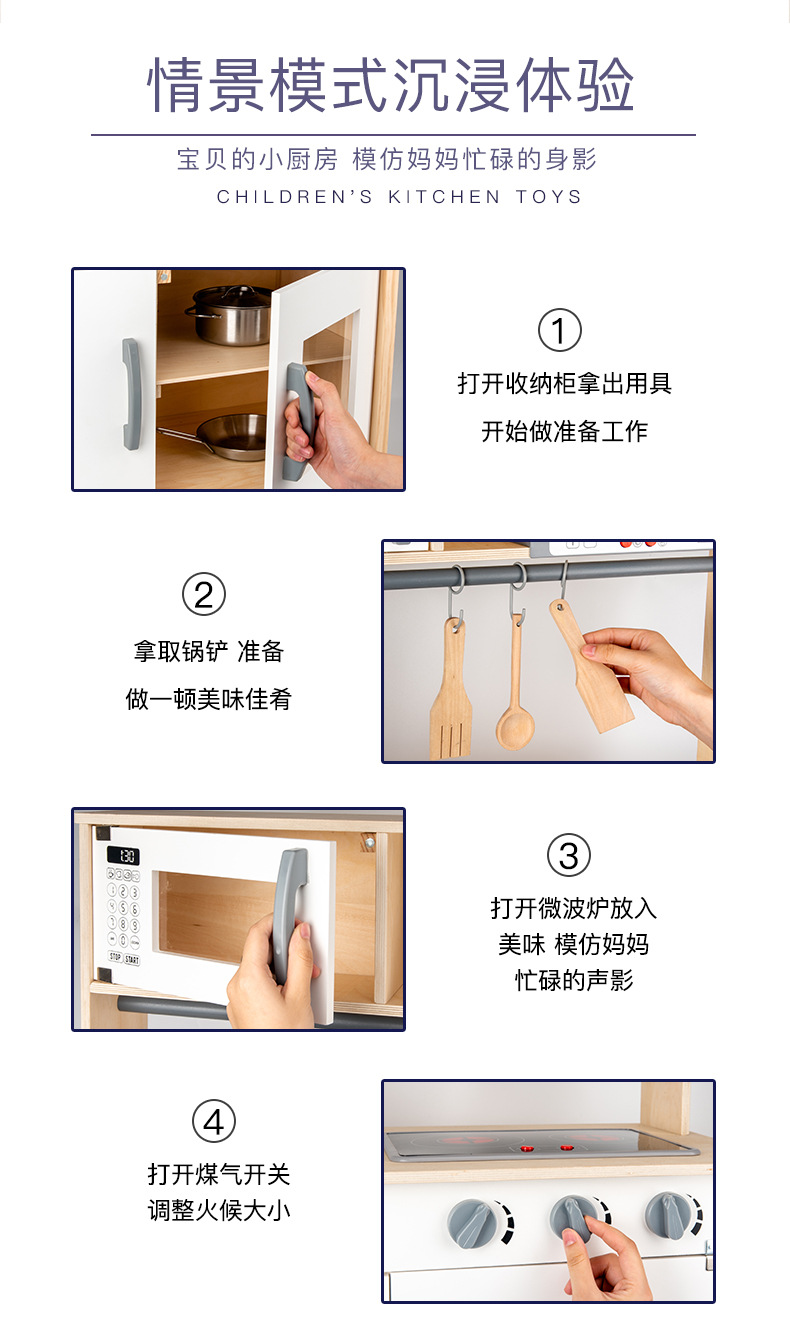 情景模式沉浸体验

宝贝的小厨房 模仿妈妈忙碌的身影

CHILDREN'S KITCHEN TOYS

①
打开收纳柜拿出用具
开始做准备工作

②
拿取锅铲 准备
做一顿美味佳肴

1:30
STOP START

③
打开微波炉放入
美味 模仿妈妈
忙碌的声影

④
打开煤气开关
调整火候大小