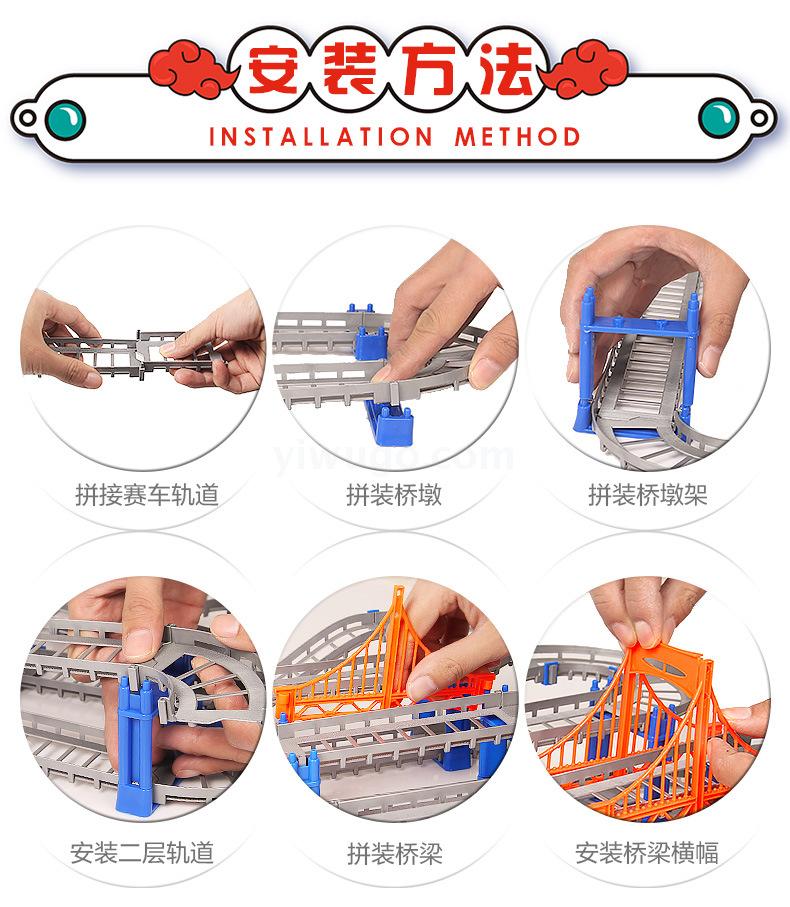 安装方法
INSTALLATION METHOD

拼接赛车轨道

拼装桥墩

拼装桥墩架

yiwugo.com

安装二层轨道

拼装桥梁

安装桥梁横幅