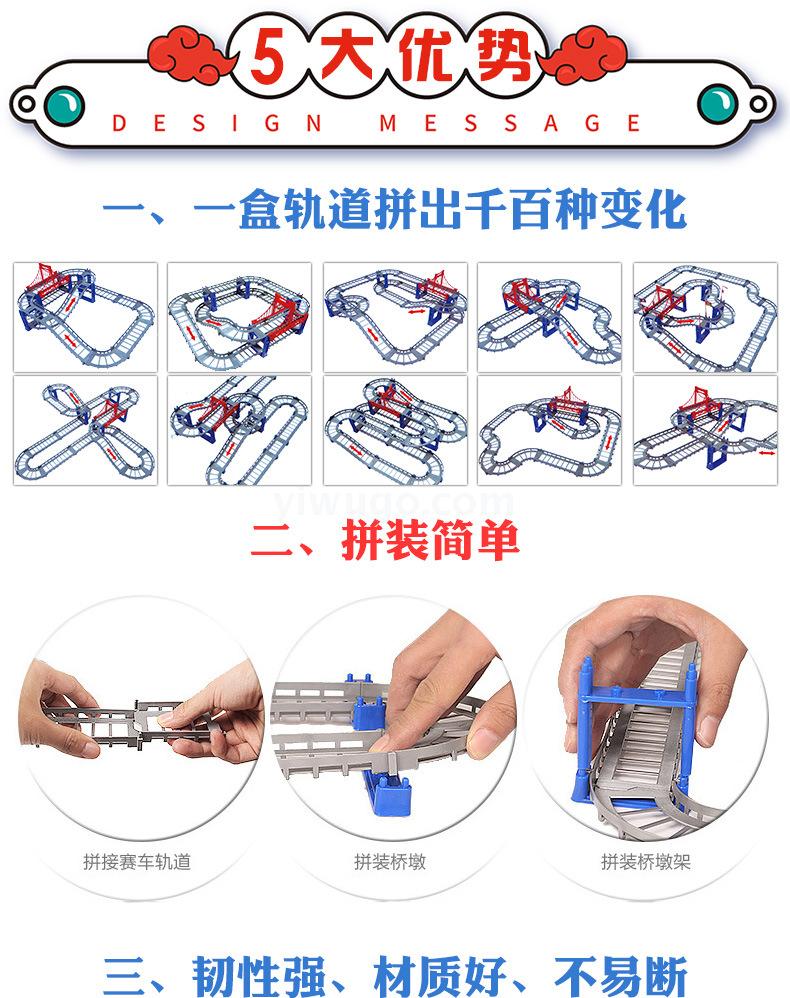 5大优势

DESIGN MESSAGE

一、一盒轨道拼出千百种变化

yiwugo.com

二、拼装简单

拼接赛车轨道

拼装桥墩

拼装桥墩架

三、韧性强、材质好、不易断