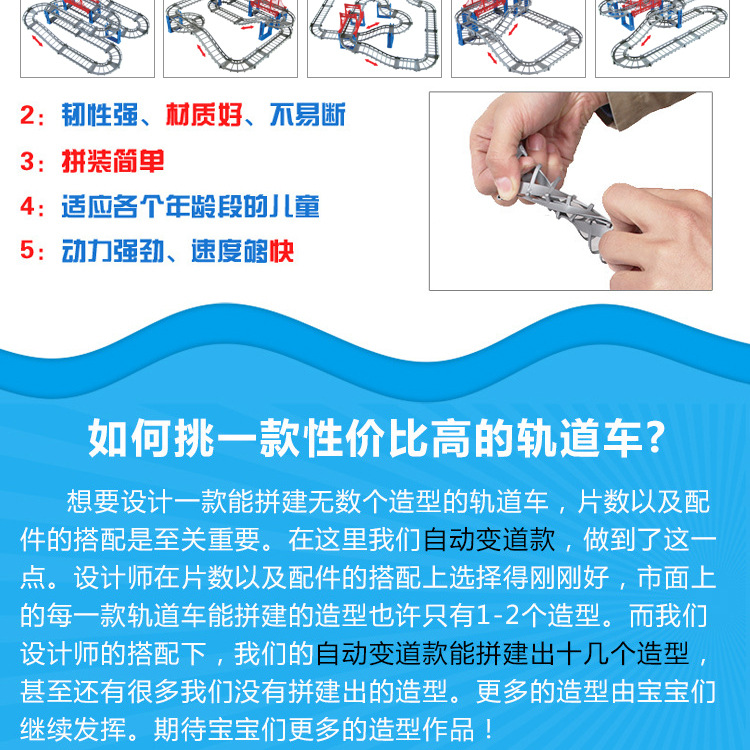 2：韧性强、材质好、不易断

3：拼装简单

4：适应各个年龄段的儿童

5：动力强劲、速度够快

如何挑一款性价比高的轨道车？

想要设计一款能拼建无数个造型的轨道车，片数以及配件的搭配是至关重要。在这里我们自动变道款，做到了这一点。设计师在片数以及配件的搭配上选择得刚刚好，市面上的每一款轨道车能拼建的造型也许只有1-2个造型。而我们设计师的搭配下，我们的自动变道款能拼建出十几个造型，甚至还有很多我们没有拼建出的造型。更多的造型由宝宝们继续发挥。期待宝宝们更多的造型作品！