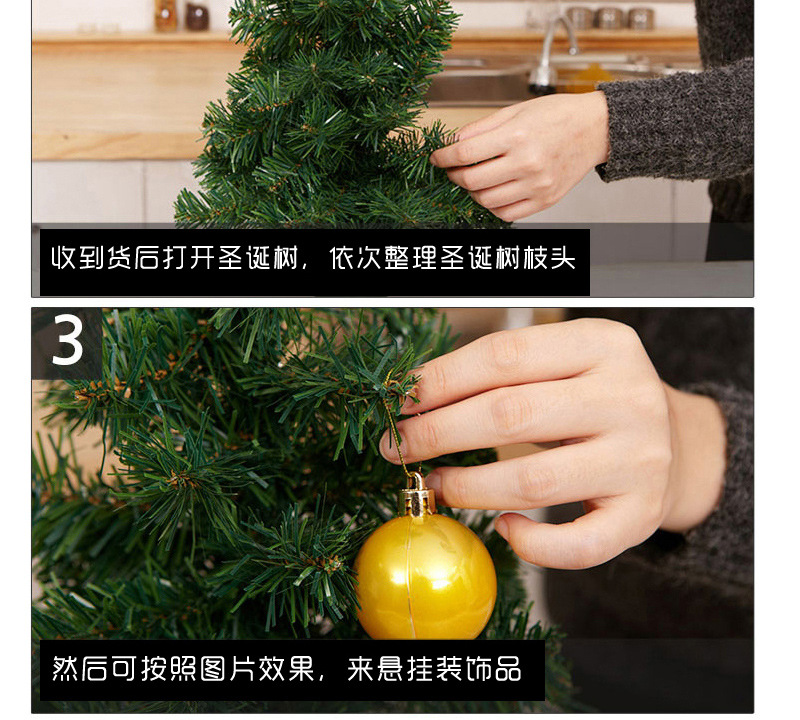 收到货后打开圣诞树，依次整理圣诞树枝头

3

然后可按照图片效果，来悬挂装饰品