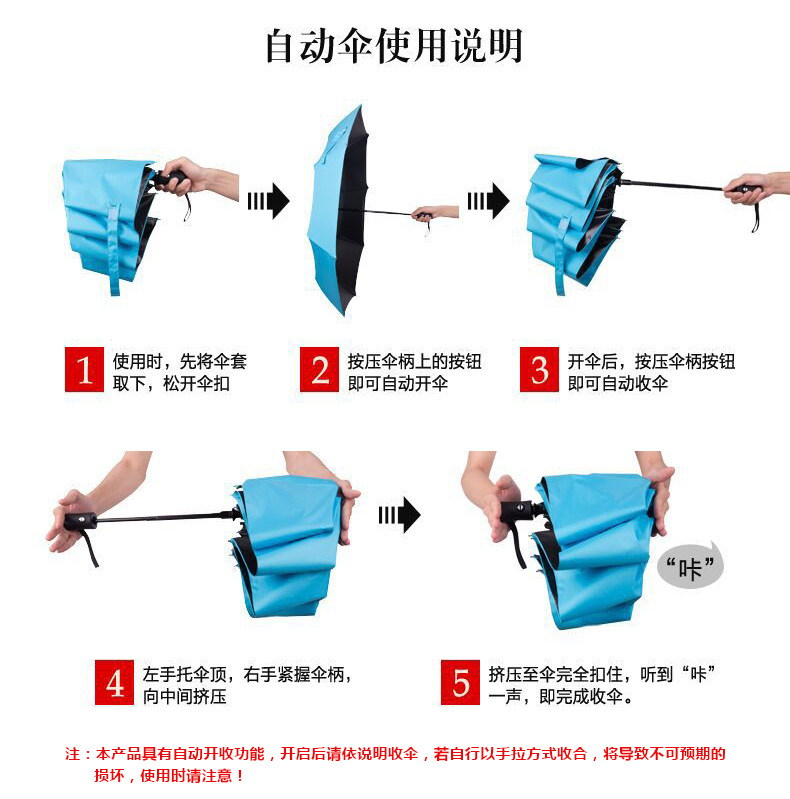 自动伞使用说明

1 使用时，先将伞套取下，松开伞扣

2 按压伞柄上的按钮即可自动开伞

3 开伞后，按压伞柄按钮即可自动收伞

“咔”

4 左手托伞顶，右手紧握伞柄，向中间挤压

5 挤压至伞完全扣住，听到“咔”一声，即完成收伞。

注：本产品具有自动开收功能，开启后请依说明收伞，若自行以手拉方式收合，将导致不可预期的损坏，使用时请注意！