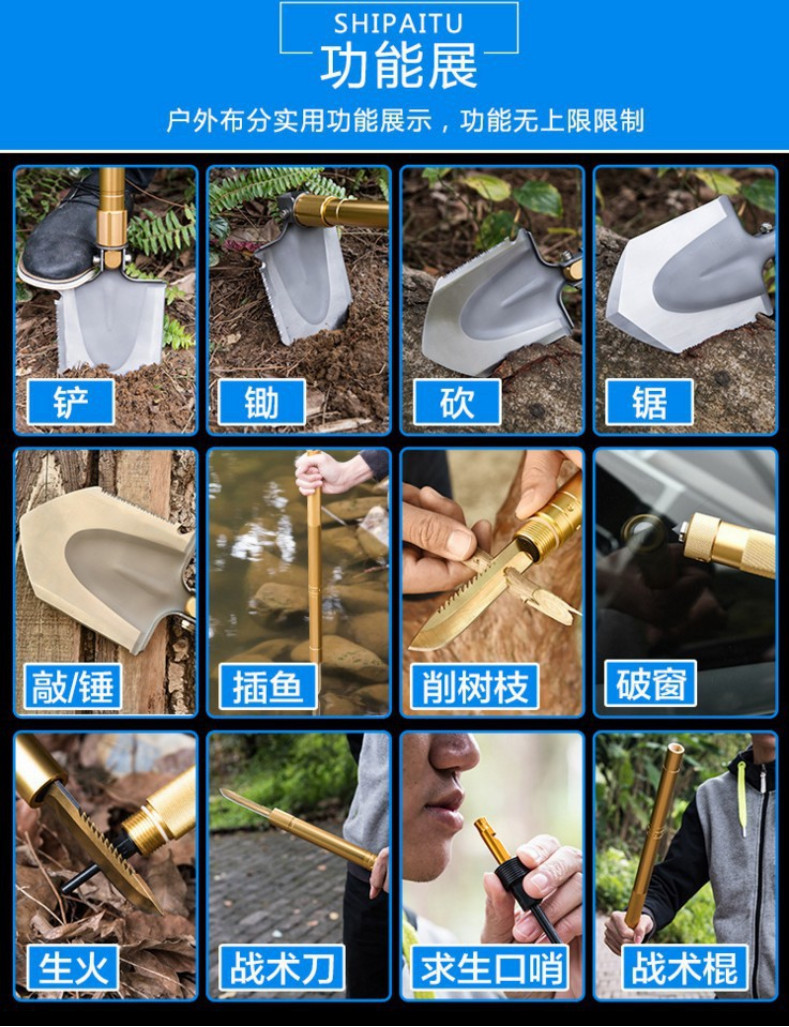 SHIPAITU
功能展

户外布分实用功能展示，功能无上限限制

铲

锄

砍

锯

敲/锤

插鱼

削树枝

破窗

生火

战术刀

求生口哨

战术棍