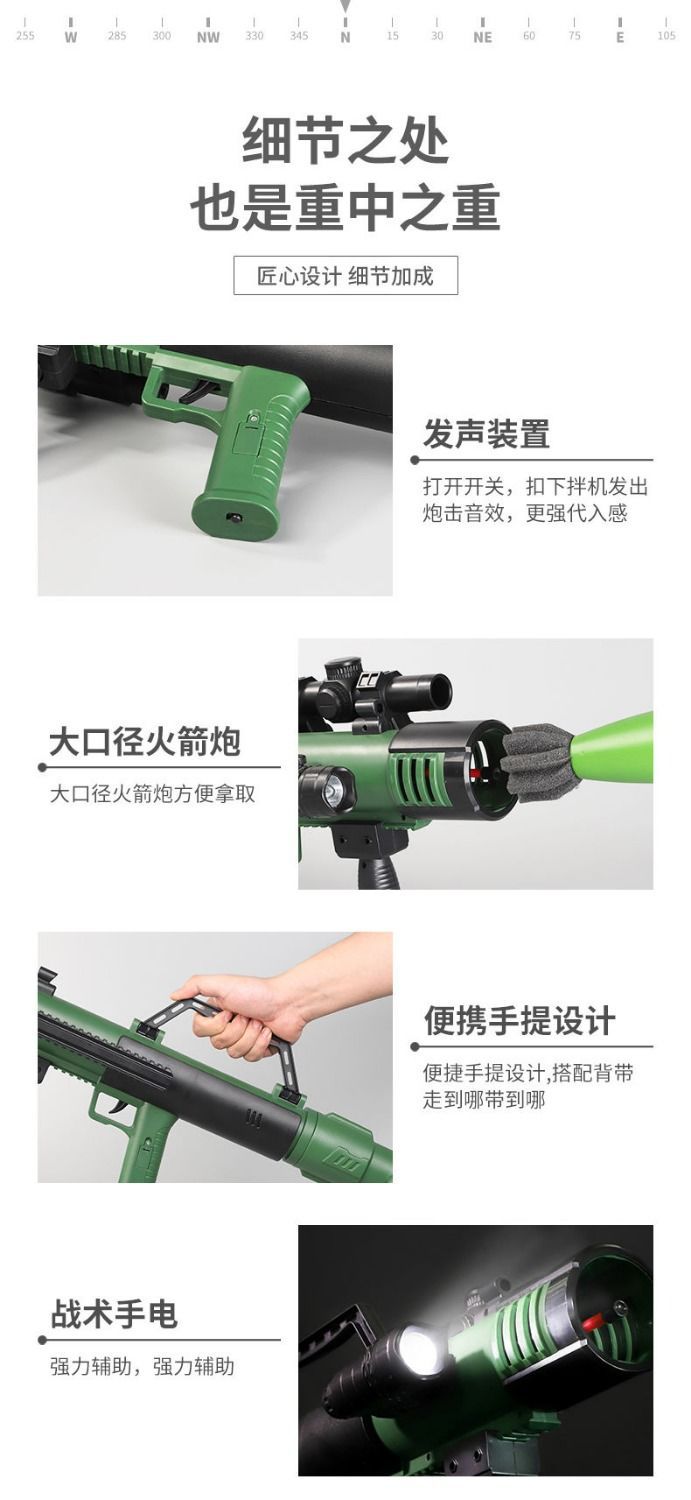 255 W 285 300 NW 330 345 N 15 30 NE 60 75 E 105

细节之处
也是重中之重

匠心设计 细节加成

发声装置
打开开关，扣下拌机发出炮击音效，更强代入感

大口径火箭炮
大口径火箭炮方便拿取

便携手提设计
便捷手提设计,搭配背带走到哪带到哪

战术手电
强力辅助，强力辅助