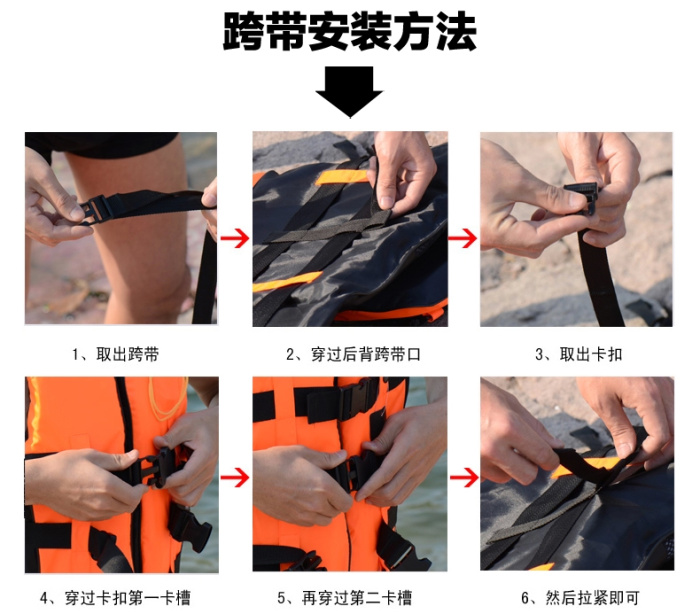 跨带安装方法

1、取出跨带

2、穿过后背跨带口

3、取出卡扣

4、穿过卡扣第一卡槽

5、再穿过第二卡槽

6、然后拉紧即可