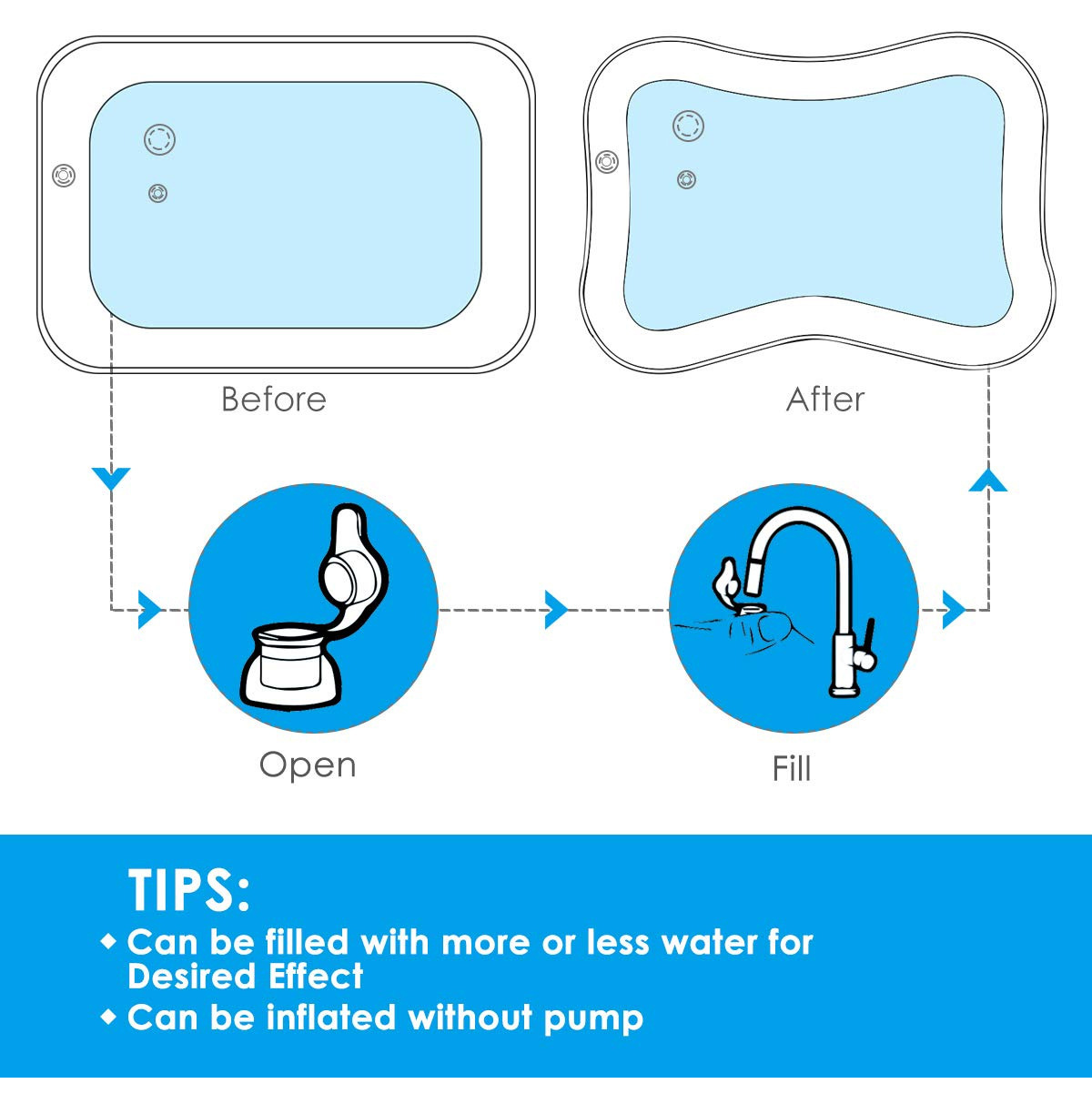 Before

After

Open

Fill

TIPS:

◆ Can be filled with more or less water for Desired Effect

◆ Can be inflated without pump