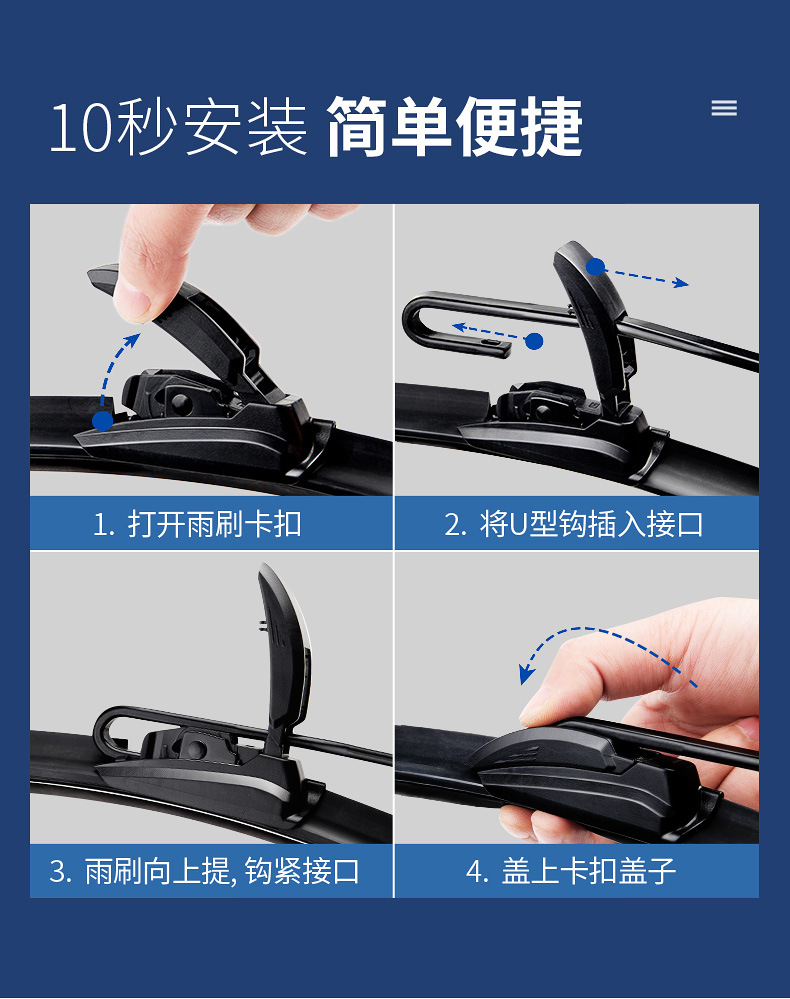 10秒安装 简单便捷

1. 打开雨刷卡扣

2. 将U型钩插入接口

3. 雨刷向上提, 钩紧接口

4. 盖上卡扣盖子