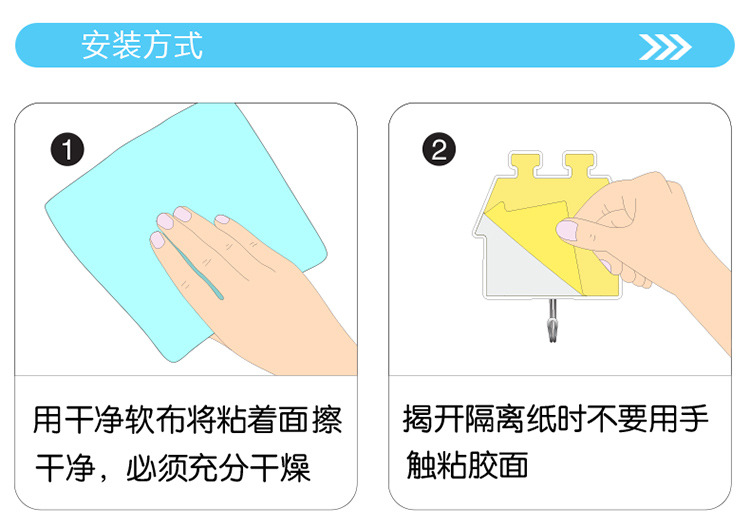 安装方式

1

用干净软布将粘着面擦干净，必须充分干燥

2

揭开隔离纸时不要用手触粘胶面