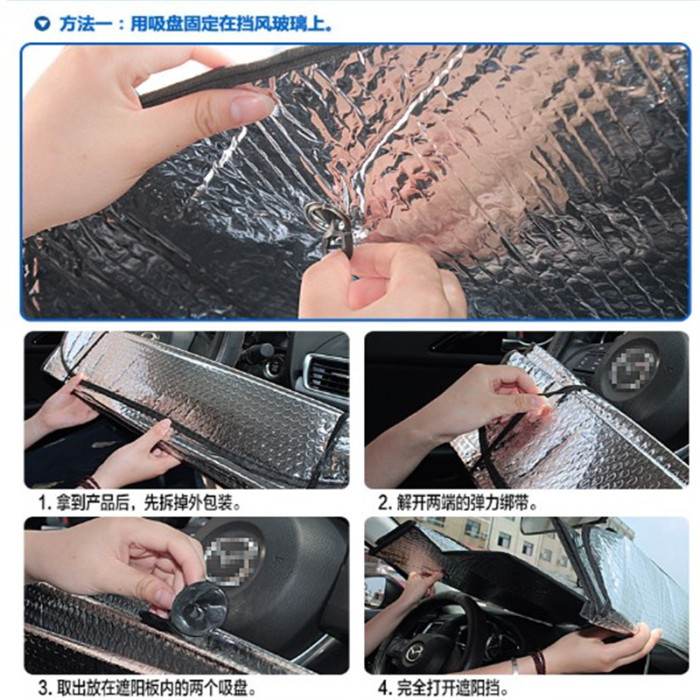 方法一：用吸盘固定在挡风玻璃上。

1. 拿到产品后，先拆掉外包装。

2. 解开两端的弹力绑带。

3. 取出放在遮阳板内的两个吸盘。

4. 完全打开遮阳挡。