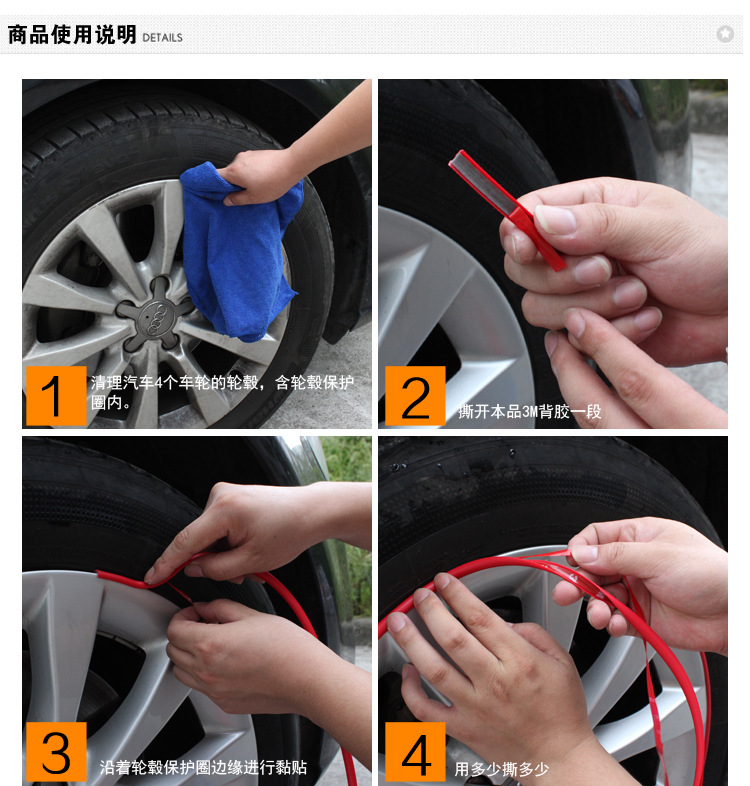 商品使用说明 DETAILS

1 清理汽车4个车轮的轮毂，含轮毂保护圈内。

2 撕开本品3M背胶一段

3 沿着轮毂保护圈边缘进行黏贴

4 用多少撕多少