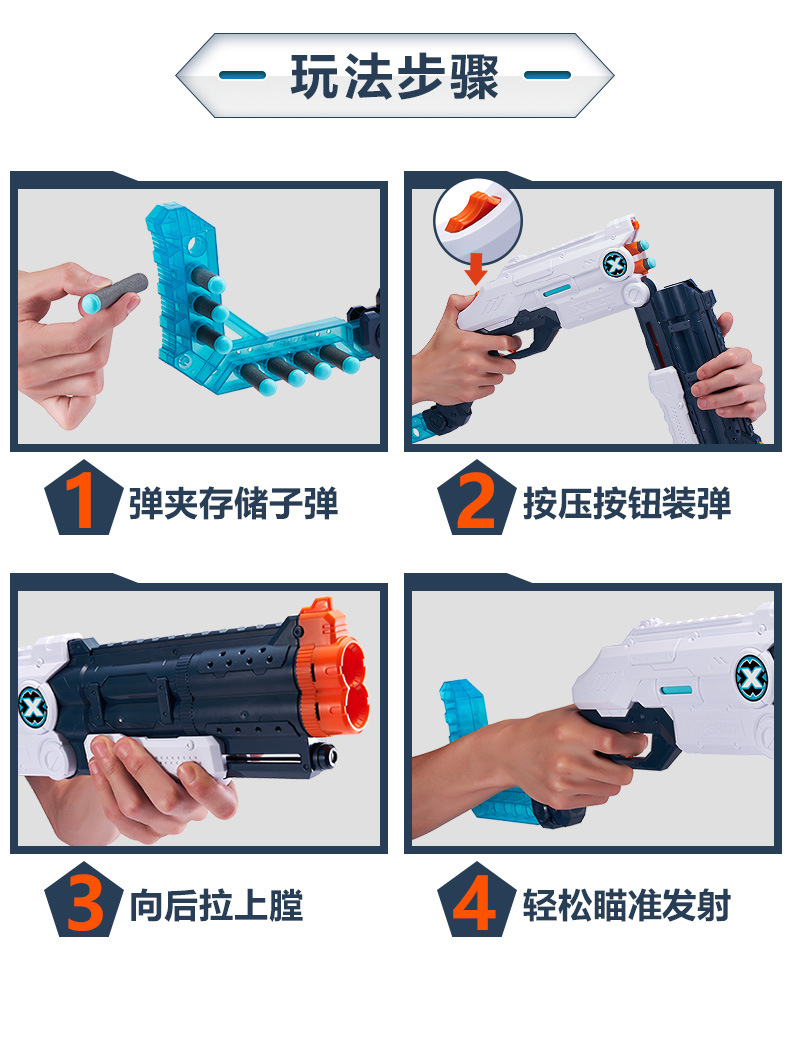 玩法步骤

1 弹夹存储子弹

2 按压按钮装弹

3 向后拉上膛

4 轻松瞄准发射