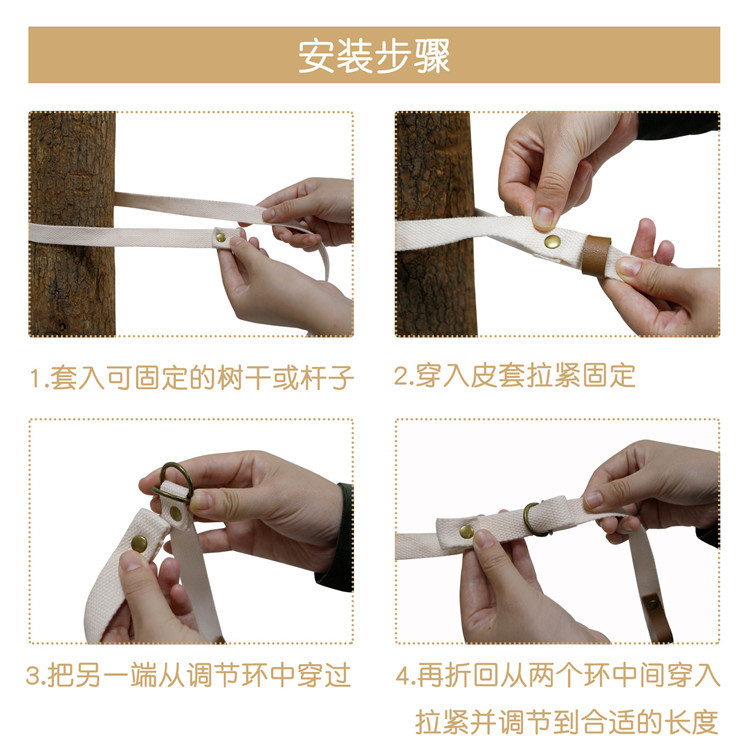 安装步骤

1.套入可固定的树干或杆子

2.穿入皮套拉紧固定

3.把另一端从调节环中穿过

4.再折回从两个环中间穿入拉紧并调节到合适的长度