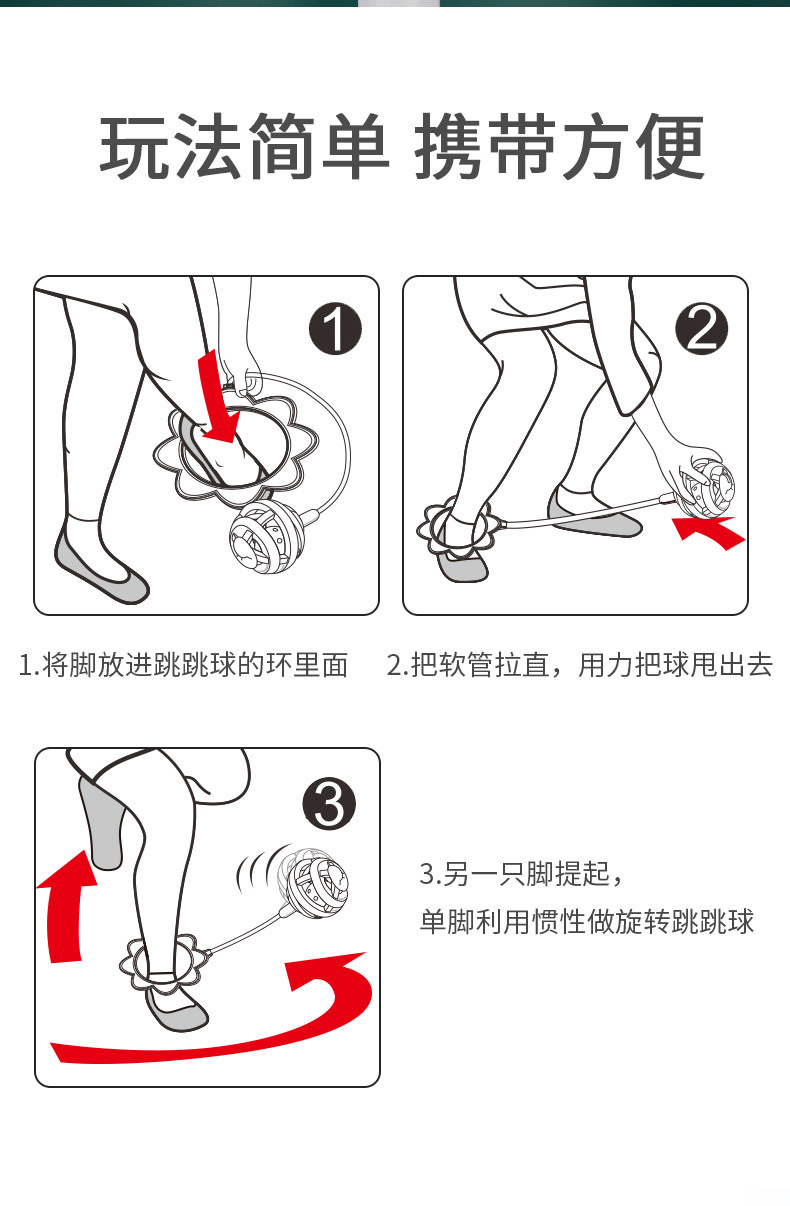 玩法简单 携带方便

1

2

1.将脚放进跳跳球的环里面

2.把软管拉直，用力把球甩出去

3

3.另一只脚提起，
单脚利用惯性做旋转跳跳球