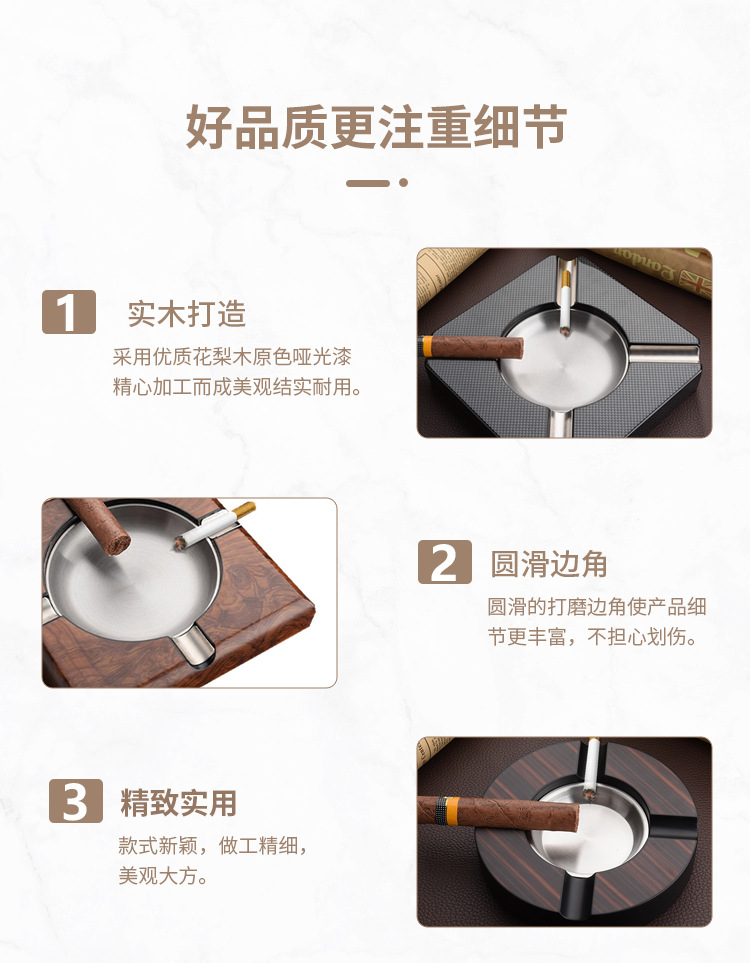 好品质更注重细节

1 实木打造

采用优质花梨木原色哑光漆精心加工而成美观结实耐用。

2 圆滑边角

圆滑的打磨边角使产品细节更丰富，不担心划伤。

3 精致实用

款式新颖，做工精细，美观大方。