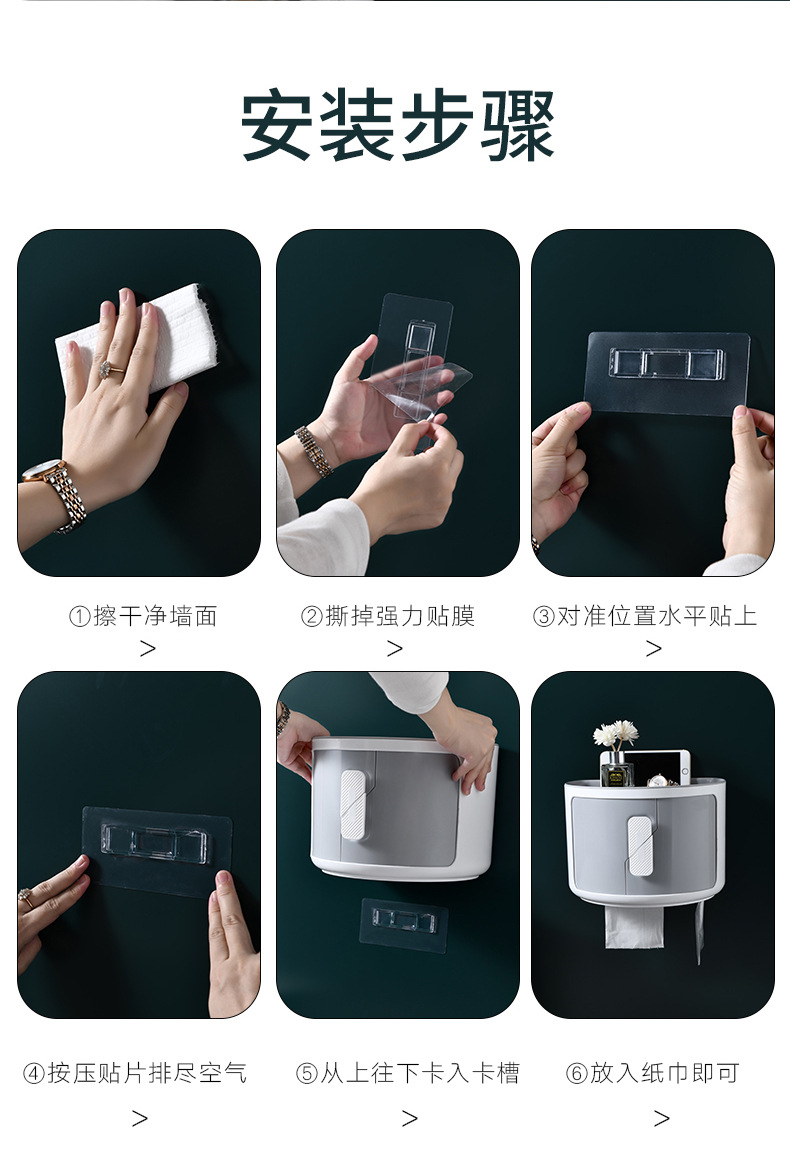 安装步骤

①擦干净墙面
>

②撕掉强力贴膜
>

③对准位置水平贴上
>

④按压贴片排尽空气
>

⑤从上往下卡入卡槽
>

⑥放入纸巾即可
>