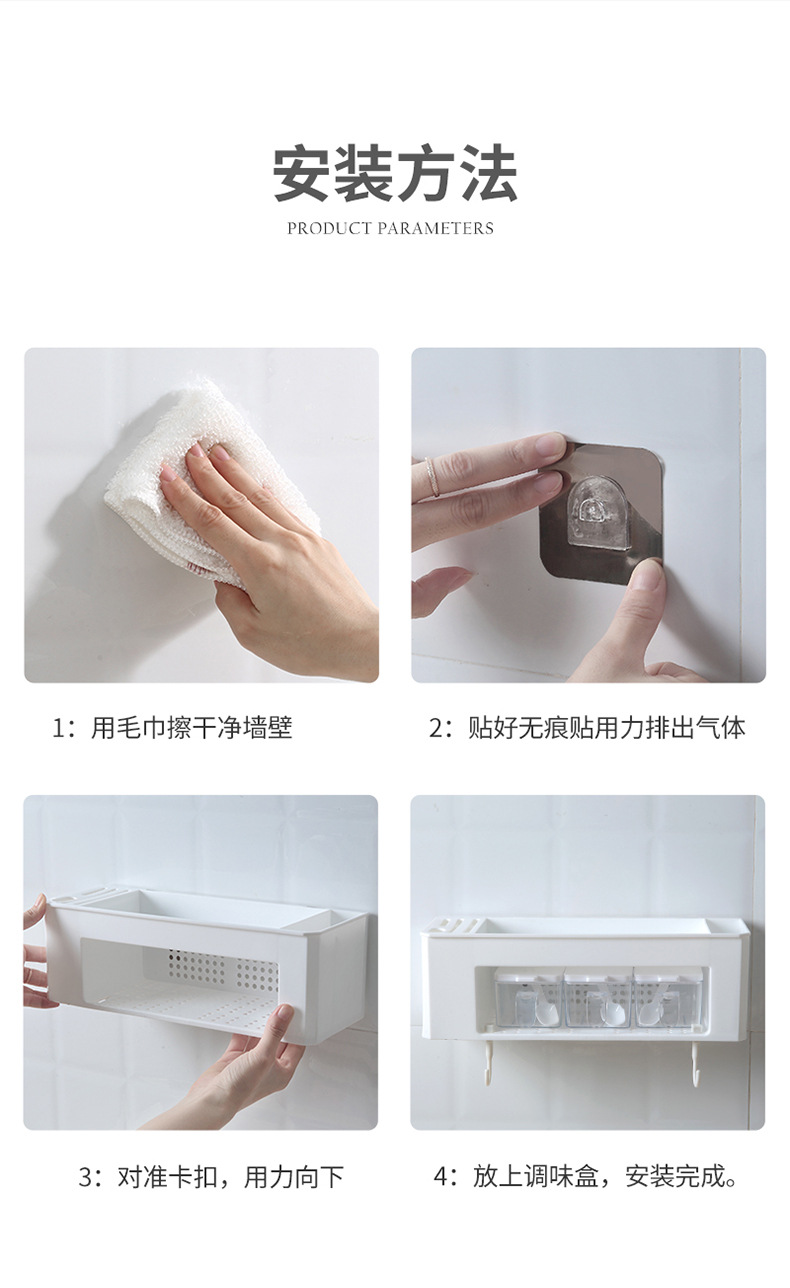 安装方法

PRODUCT PARAMETERS

1：用毛巾擦干净墙壁

2：贴好无痕贴用力排出气体

3：对准卡扣，用力向下

4：放上调味盒，安装完成。