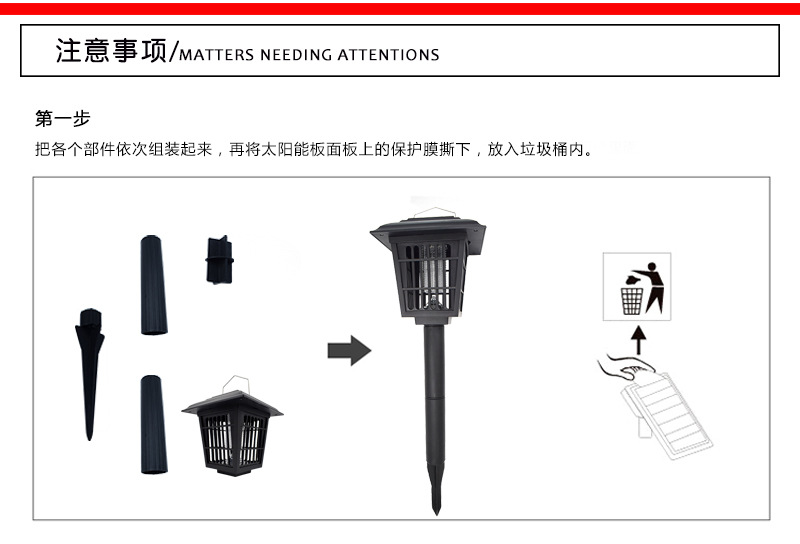 注意事项/MATTERS NEEDING ATTENTIONS

第一步

把各个部件依次组装起来，再将太阳能板面板上的保护膜撕下，放入垃圾桶内。