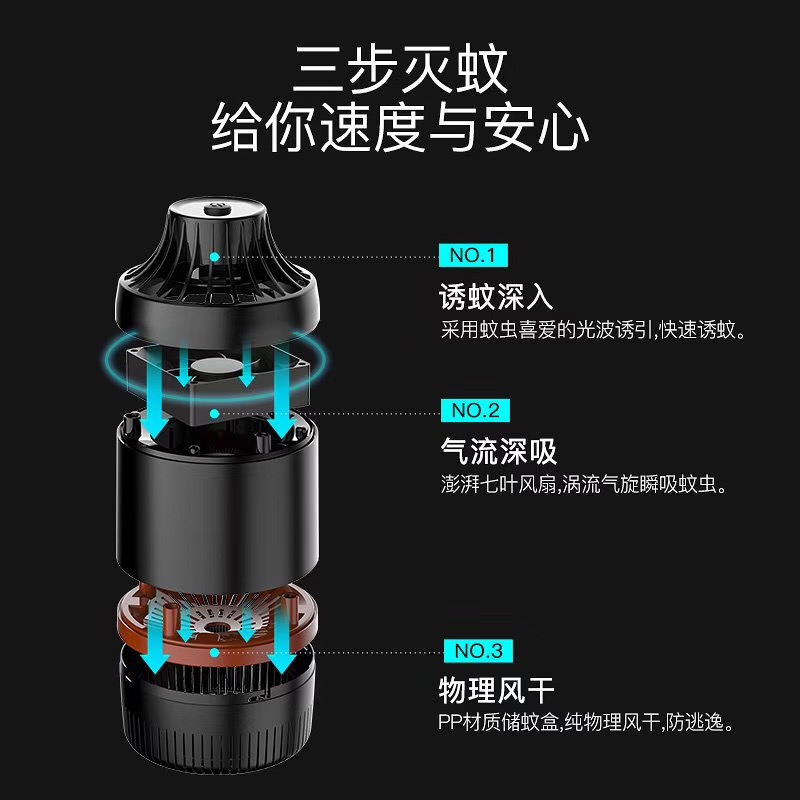 三步灭蚊
给你速度与安心

NO.1
诱蚊深入
采用蚊虫喜爱的光波诱引,快速诱蚊。

NO.2
气流深吸
澎湃七叶风扇,涡流气旋瞬吸蚊虫。

NO.3
物理风干
PP材质储蚊盒,纯物理风干,防逃逸。