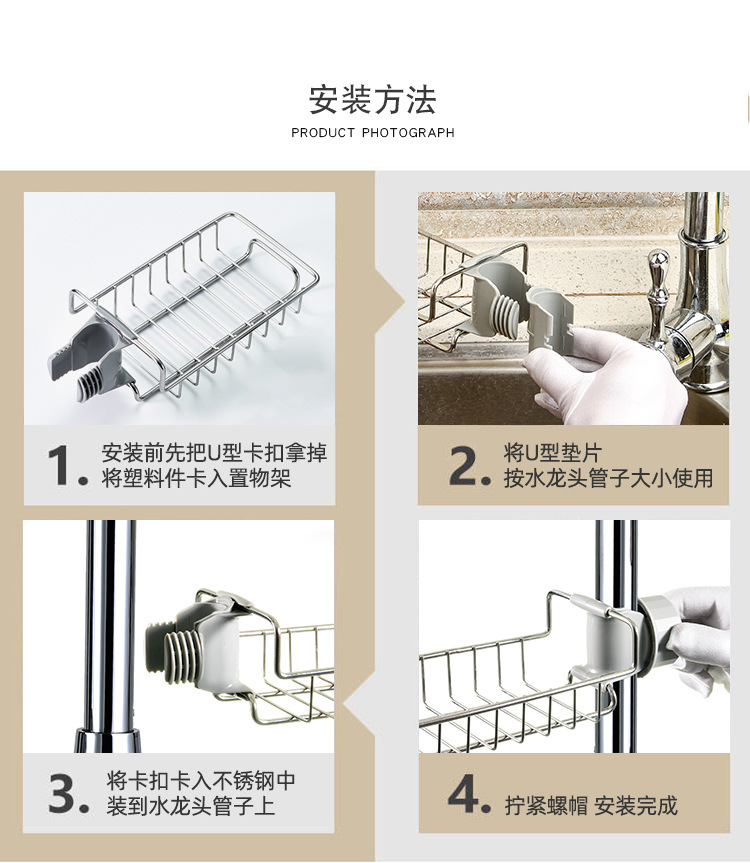 安装方法

PRODUCT PHOTOGRAPH

1. 安装前先把U型卡扣拿掉
将塑料件卡入置物架

2. 将U型垫片
按水龙头管子大小使用

3. 将卡扣卡入不锈钢中
装到水龙头管子上

4. 拧紧螺帽 安装完成