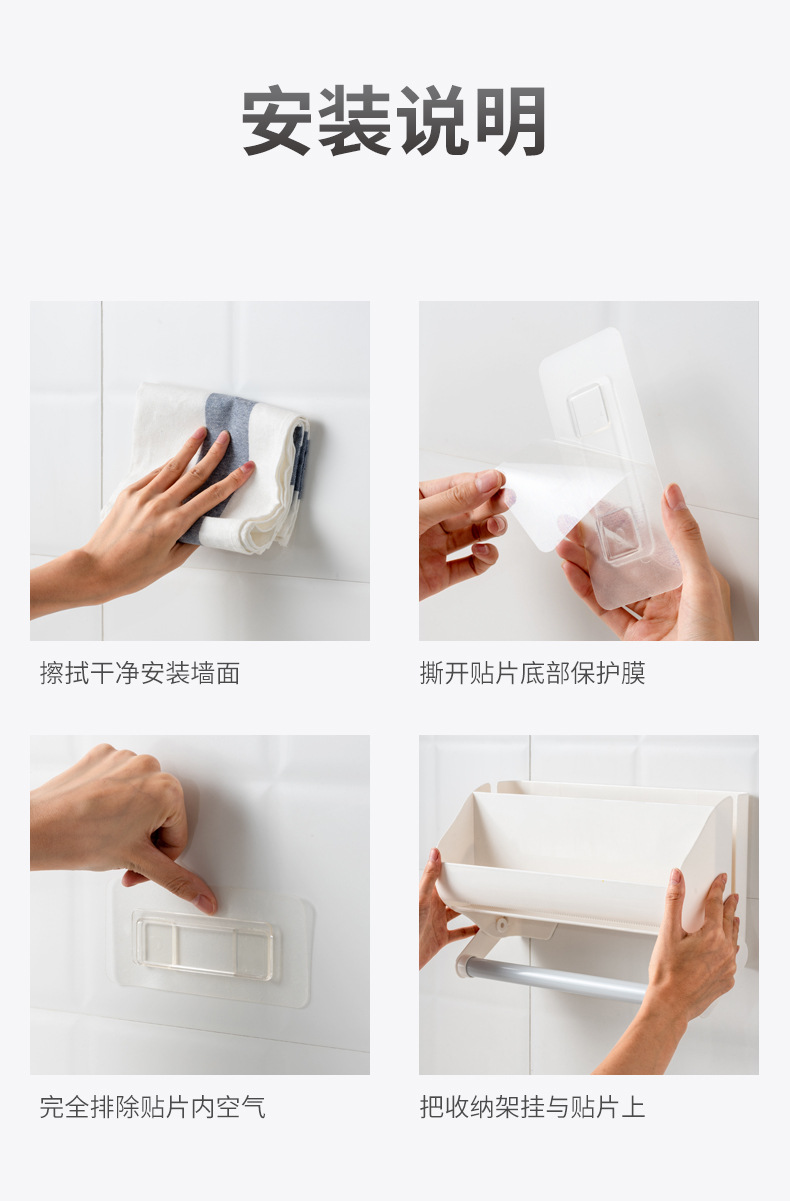 安装说明

擦拭干净安装墙面

撕开贴片底部保护膜

完全排除贴片内空气

把收纳架挂与贴片上