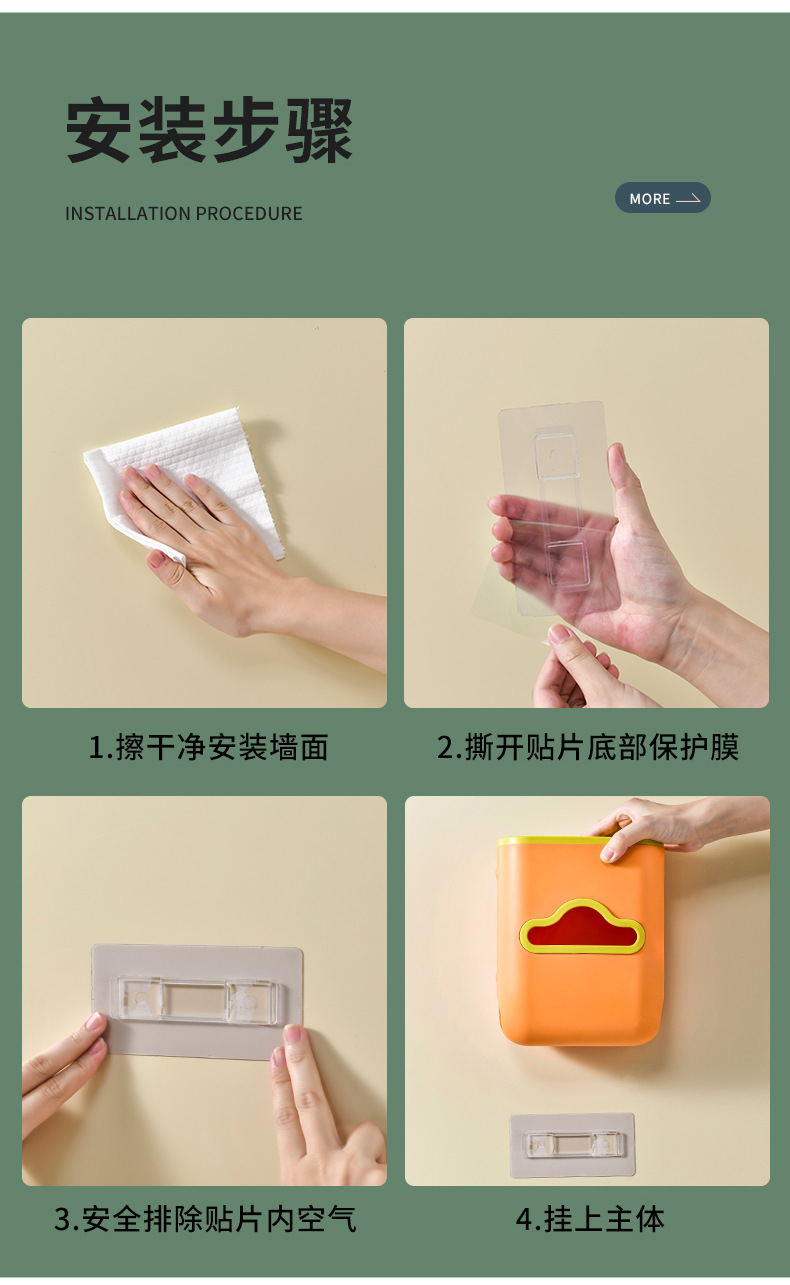 安装步骤

INSTALLATION PROCEDURE

MORE

1.擦干净安装墙面

2.撕开贴片底部保护膜

3.安全排除贴片内空气

4.挂上主体