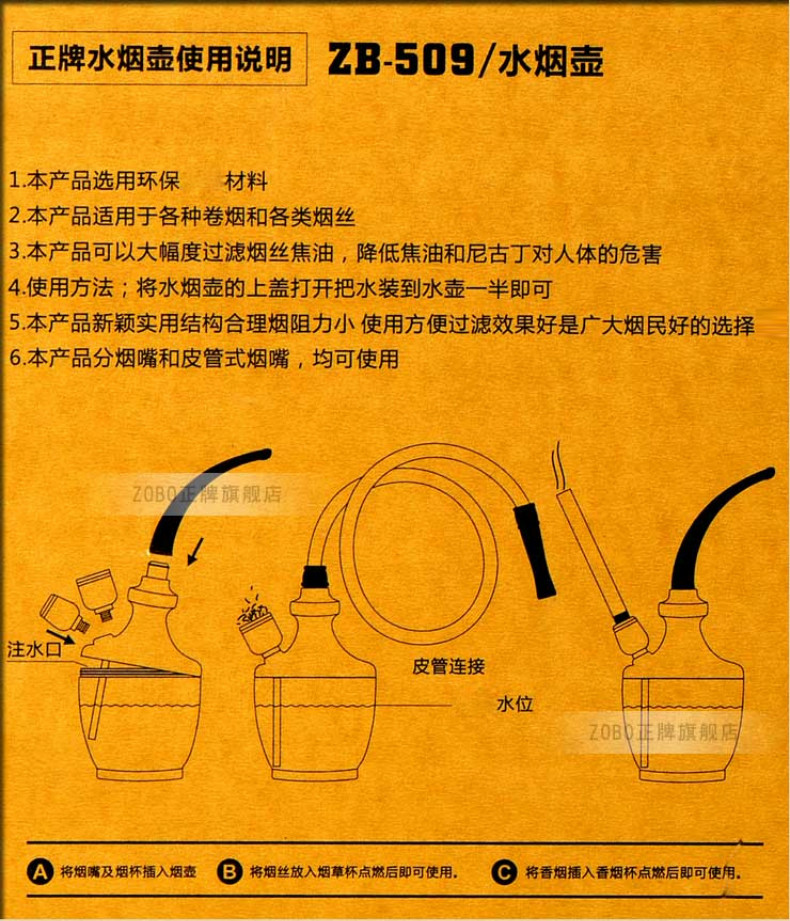 正牌水烟壶使用说明 ZB-509/水烟壶

1.本产品选用环保 材料
2.本产品适用于各种卷烟和各类烟丝
3.本产品可以大幅度过滤烟丝焦油，降低焦油和尼古丁对人体的危害
4.使用方法；将水烟壶的上盖打开把水装到水壶一半即可
5.本产品新颖实用结构合理烟阻力小 使用方便过滤效果好是广大烟民好的选择
6.本产品分烟嘴和皮管式烟嘴，均可使用

ZOBO正牌旗舰店

注水口

皮管连接

水位

ZOBO正牌旗舰店

A 将烟嘴及烟杯插入烟壶 B 将烟丝放入烟草杯点燃后即可使用。 C 将香烟插入香烟杯点燃后即可使用。