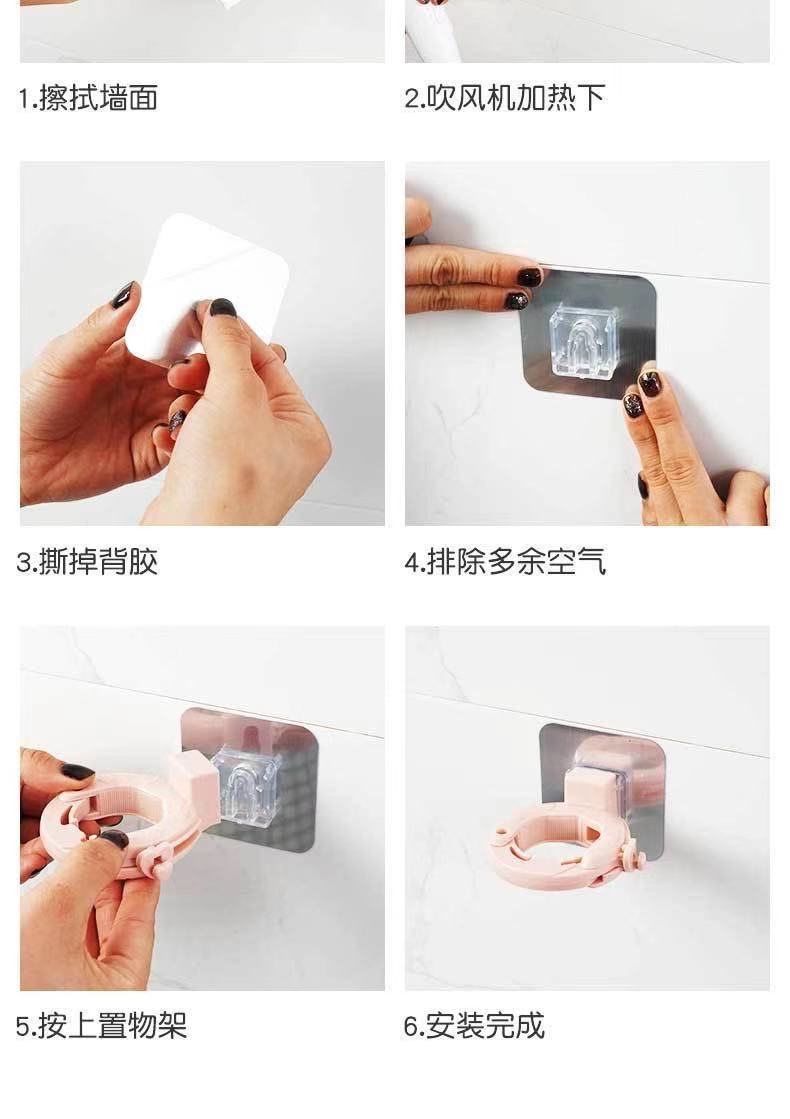 1.擦拭墙面

2.吹风机加热下

3.撕掉背胶

4.排除多余空气

5.按上置物架

6.安装完成