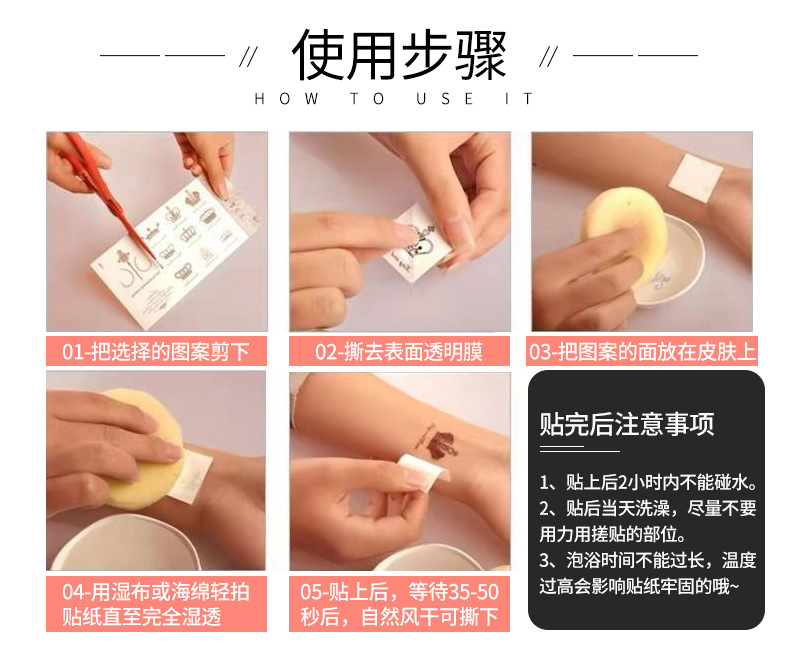 // 使用步骤 //
HOW TO USE IT

01-把选择的图案剪下

02-撕去表面透明膜

03-把图案的面放在皮肤上

04-用湿布或海绵轻拍贴纸直至完全湿透

05-贴上后，等待35-50秒后，自然风干可撕下

贴完后注意事项

1、贴上后2小时内不能碰水。
2、贴后当天洗澡，尽量不要用力用搓贴的部位。
3、泡浴时间不能过长，温度过高会影响贴纸牢固的哦~