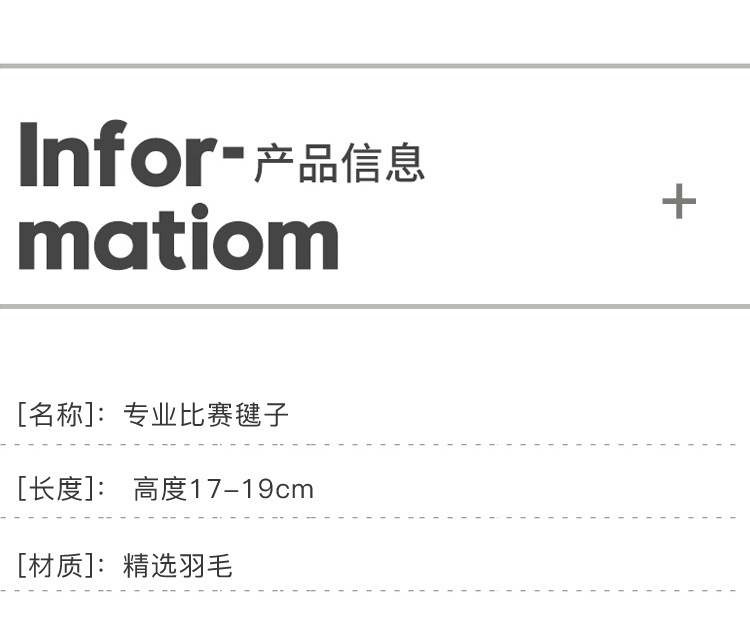 Infor- 产品信息
matiom

+

[名称]：专业比赛毽子

[长度]： 高度17-19cm

[材质]：精选羽毛