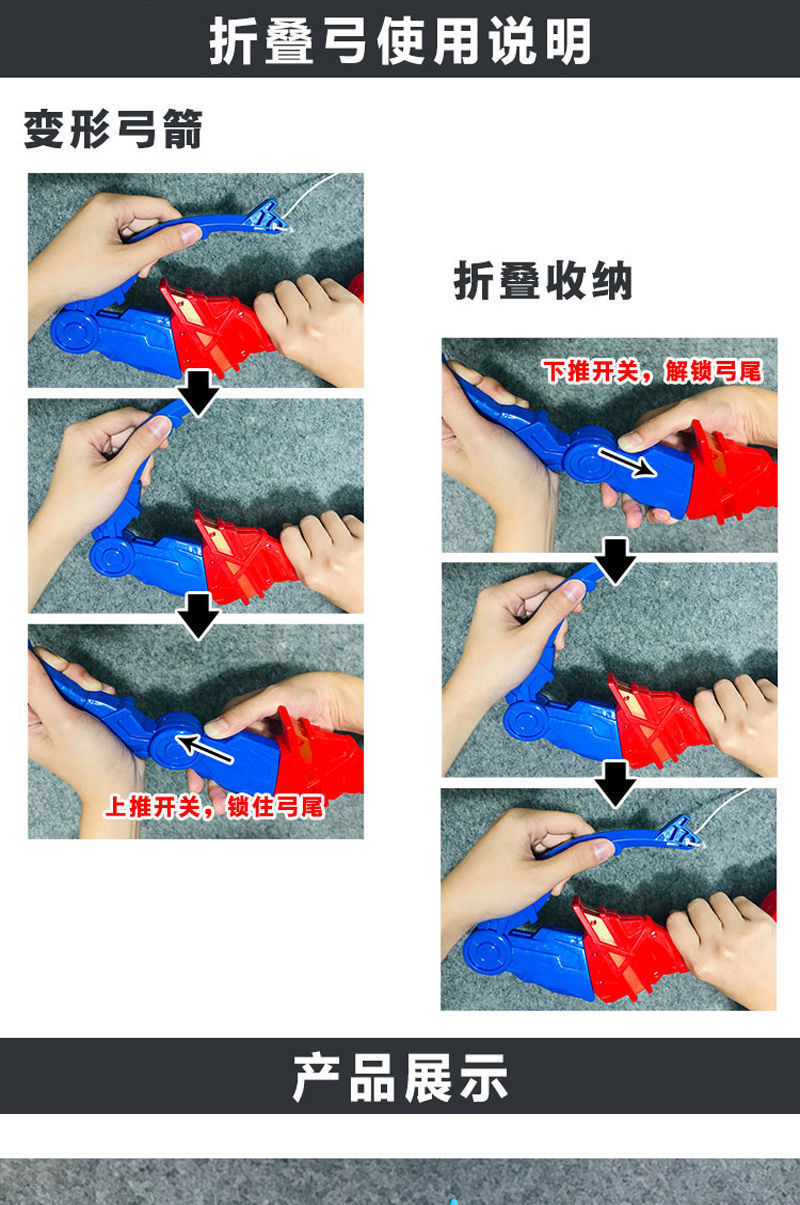 折叠弓使用说明

变形弓箭

上推开关，锁住弓尾

折叠收纳

下推开关，解锁弓尾

产品展示