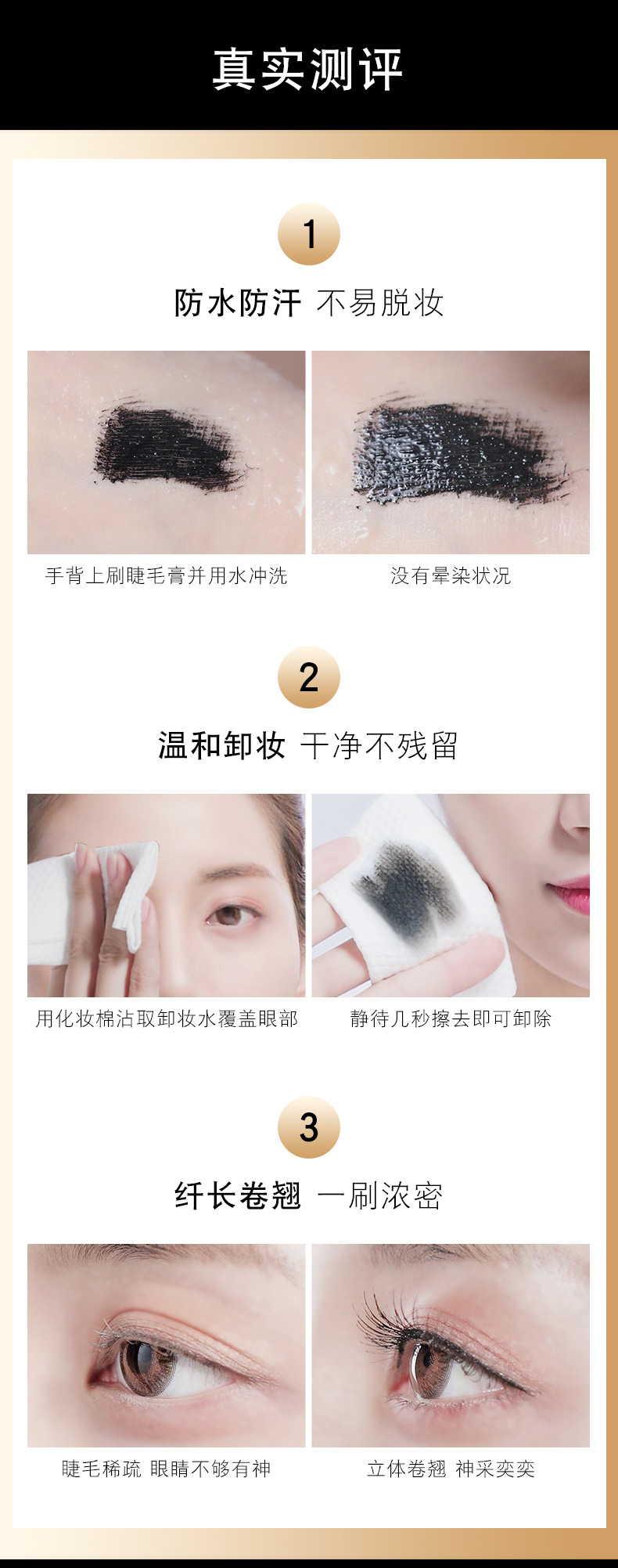 真实测评

1

防水防汗 不易脱妆

手背上刷睫毛膏并用水冲洗

没有晕染状况

2

温和卸妆 干净不残留

用化妆棉沾取卸妆水覆盖眼部

静待几秒擦去即可卸除

3

纤长卷翘 一刷浓密

睫毛稀疏 眼睛不够有神

立体卷翘 神采奕奕