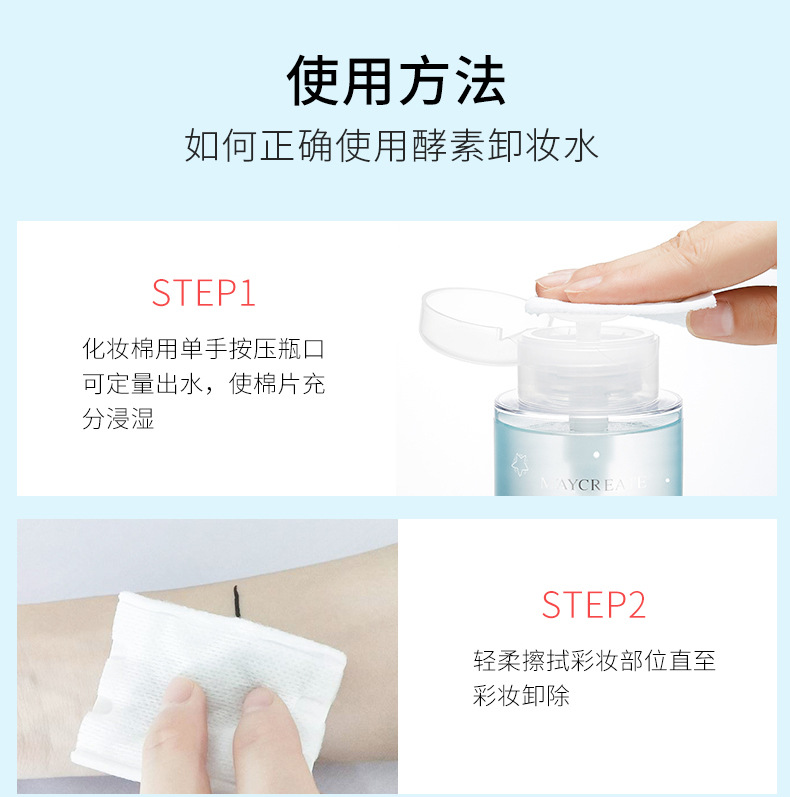 使用方法

如何正确使用酵素卸妆水

STEP1

化妆棉用单手按压瓶口可定量出水，使棉片充分浸湿

MAYCREATE

STEP2

轻柔擦拭彩妆部位直至彩妆卸除