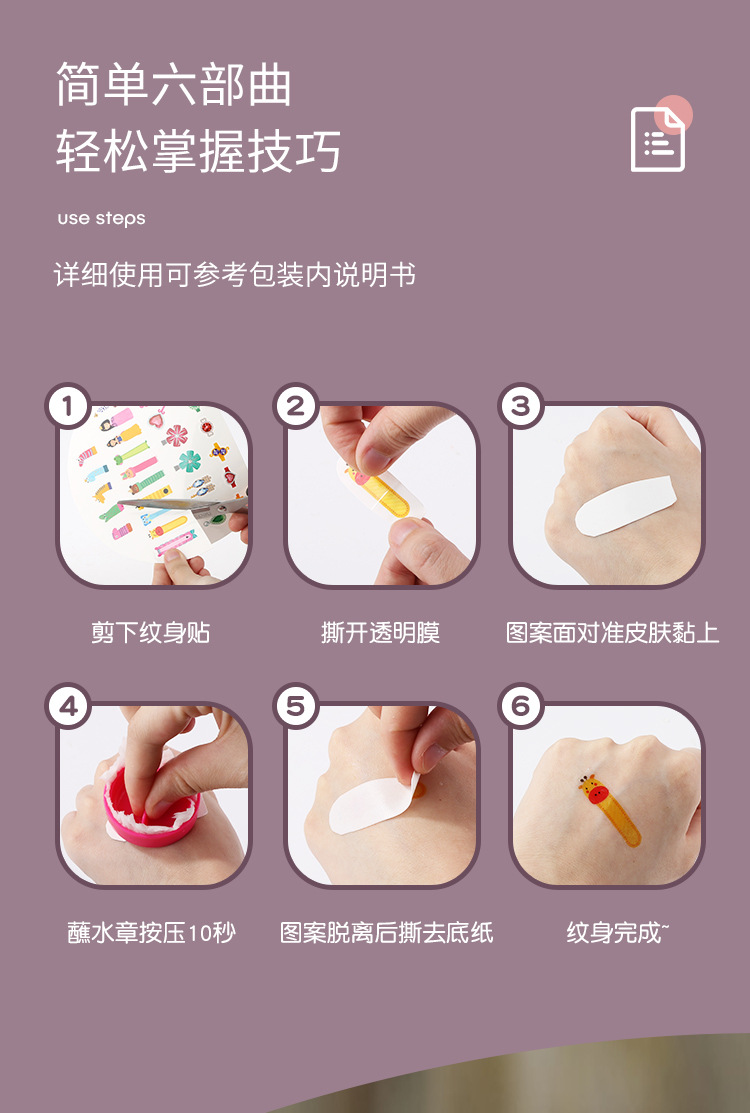 简单六部曲
轻松掌握技巧

use steps

详细使用可参考包装内说明书

1
剪下纹身贴

2
撕开透明膜

3
图案面对准皮肤黏上

4
蘸水章按压10秒

5
图案脱离后撕去底纸

6
纹身完成~