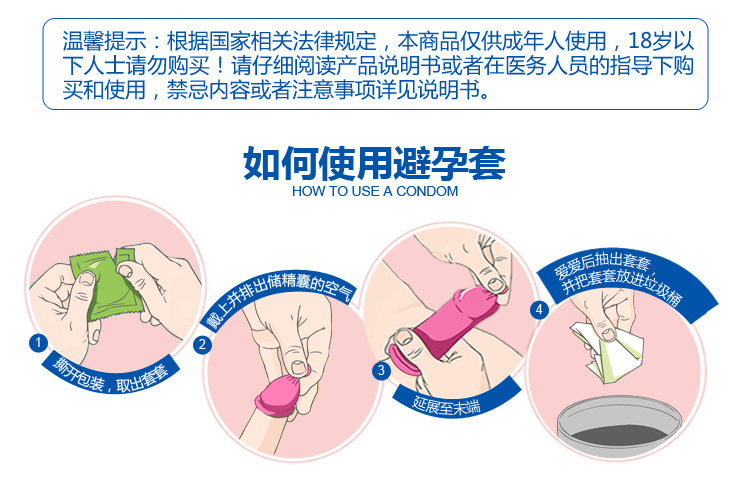 温馨提示：根据国家相关法律规定，本商品仅供成年人使用，18岁以下人士请勿购买！请仔细阅读产品说明书或者在医务人员的指导下购买和使用，禁忌内容或者注意事项详见说明书。

如何使用避孕套
HOW TO USE A CONDOM

1
撕开包装，取出套套

2
戴上并排出储精囊的空气

3
延展至末端

4
爱爱后抽出套套，并把套套放进垃圾桶