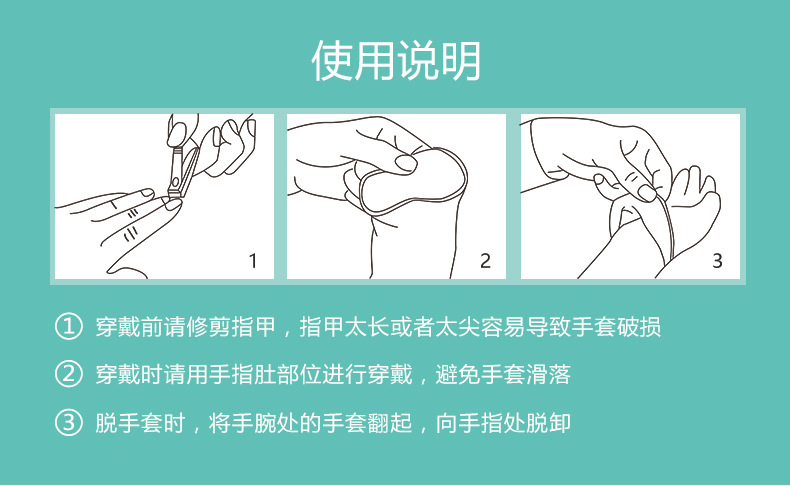 使用说明

1

2

3

① 穿戴前请修剪指甲，指甲太长或者太尖容易导致手套破损

② 穿戴时请用手指肚部位进行穿戴，避免手套滑落

③ 脱手套时，将手腕处的手套翻起，向手指处脱卸