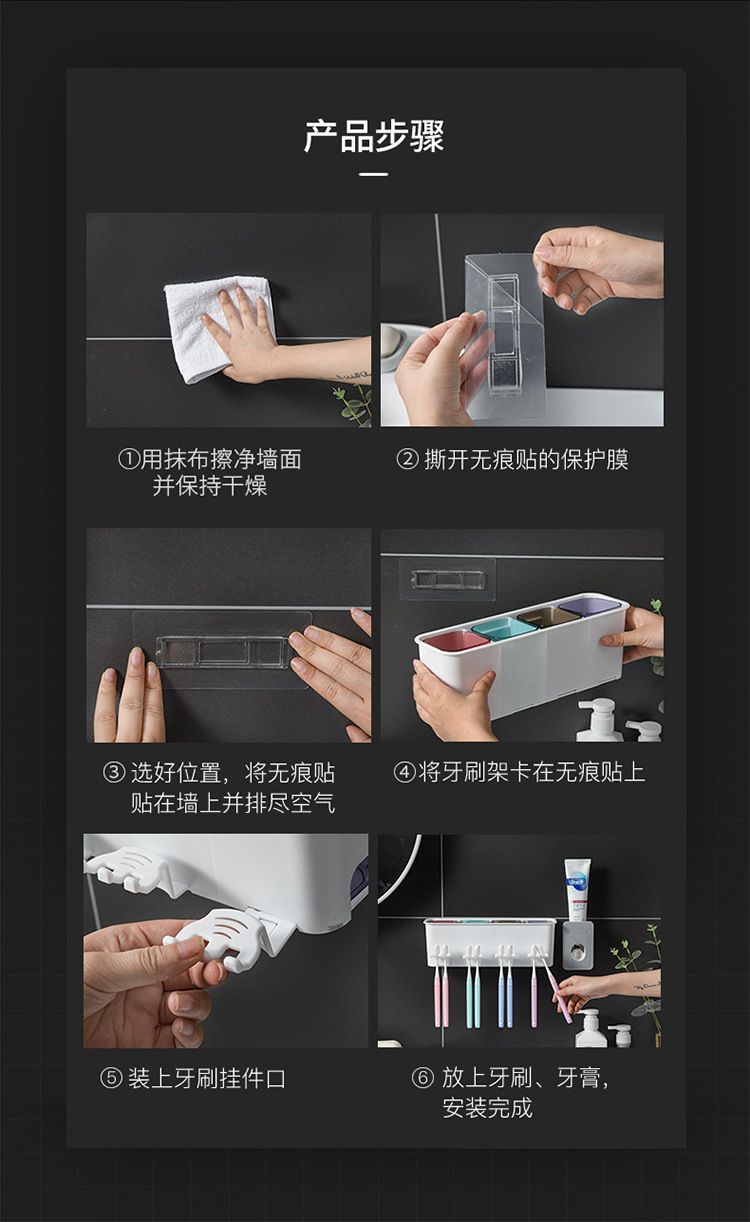 产品步骤

①用抹布擦净墙面并保持干燥

② 撕开无痕贴的保护膜

③ 选好位置，将无痕贴贴在墙上并排尽空气

④将牙刷架卡在无痕贴上

⑤ 装上牙刷挂件口

⑥ 放上牙刷、牙膏，安装完成