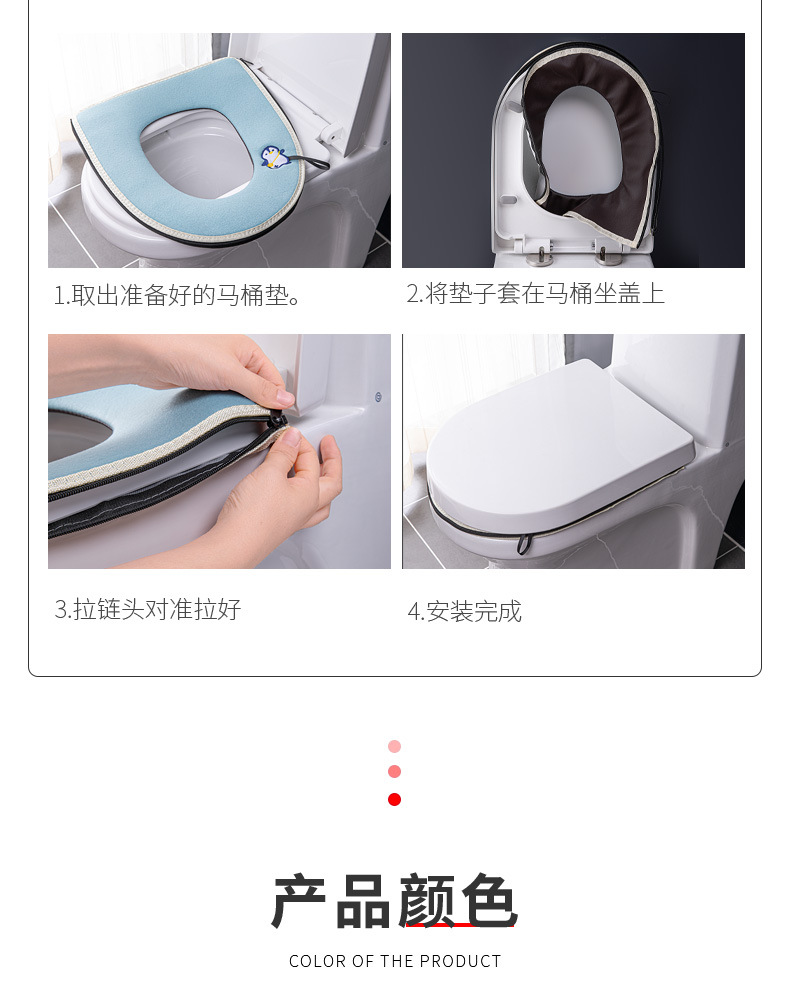 1.取出准备好的马桶垫。

2.将垫子套在马桶坐盖上

3.拉链头对准拉好

4.安装完成

产品颜色

COLOR OF THE PRODUCT