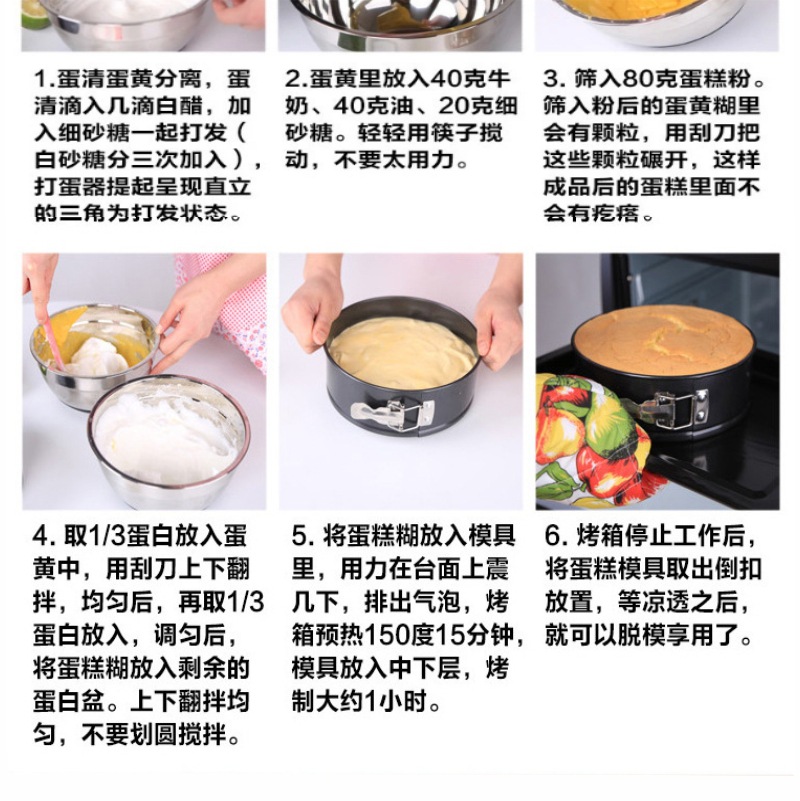 1.蛋清蛋黄分离，蛋清滴入几滴白醋，加入细砂糖一起打发（白砂糖分三次加入），打蛋器提起呈现直立的三角为打发状态。

2.蛋黄里放入40克牛奶、40克油、20克细砂糖。轻轻用筷子搅动，不要太用力。

3. 筛入80克蛋糕粉。筛入粉后的蛋黄糊里会有颗粒，用刮刀把这些颗粒碾开，这样成品后的蛋糕里面不会有疙瘩。

4. 取1/3蛋白放入蛋黄中，用刮刀上下翻拌，均匀后，再取1/3蛋白放入，调匀后，将蛋糕糊放入剩余的蛋白盆。上下翻拌均匀，不要划圆搅拌。

5. 将蛋糕糊放入模具里，用力在台面上震几下，排出气泡，烤箱预热150度15分钟，模具放入中下层，烤制大约1小时。

6. 烤箱停止工作后，将蛋糕模具取出倒扣放置，等凉透之后，就可以脱模享用了。