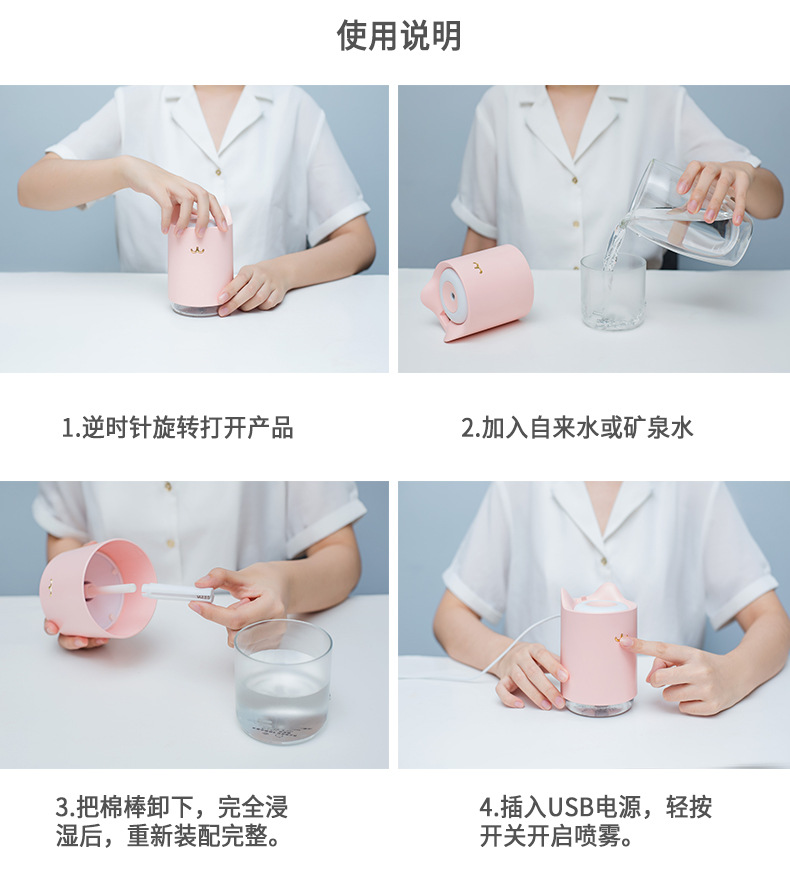 使用说明

1.逆时针旋转打开产品

2.加入自来水或矿泉水

3.把棉棒卸下，完全浸湿后，重新装配完整。

4.插入USB电源，轻按开关开启喷雾。