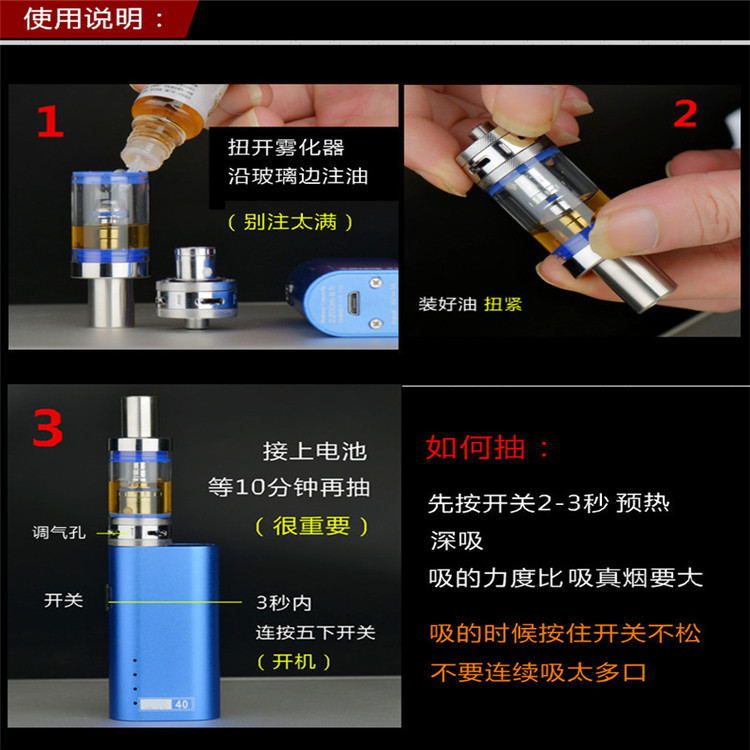 使用说明：

1

扭开雾化器
沿玻璃边注油

（别注太满）

2

装好油 扭紧

3

接上电池
等10分钟再抽
（很重要）

调气孔

开关

3秒内
连按五下开关
（开机）

40

如何抽：

先按开关2-3秒 预热
深吸
吸的力度比吸真烟要大

吸的时候按住开关不松
不要连续吸太多口