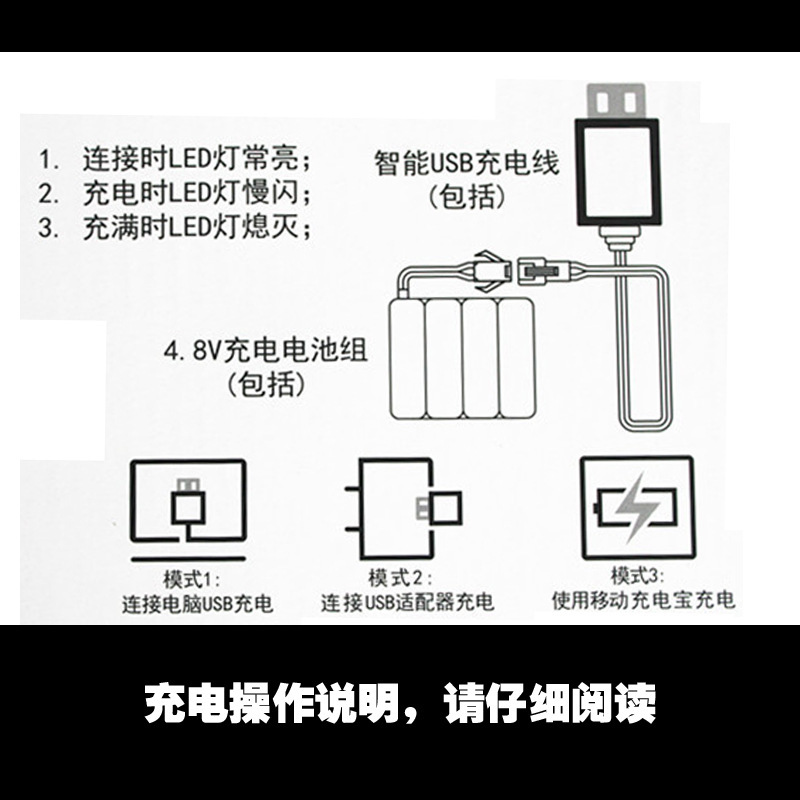 1. 连接时LED灯常亮；
2. 充电时LED灯慢闪；
3. 充满时LED灯熄灭；

智能USB充电线
（包括）

4.8V充电电池组
（包括）

模式1:
连接电脑USB充电

模式2:
连接USB适配器充电

模式3:
使用移动充电宝充电

充电操作说明，请仔细阅读