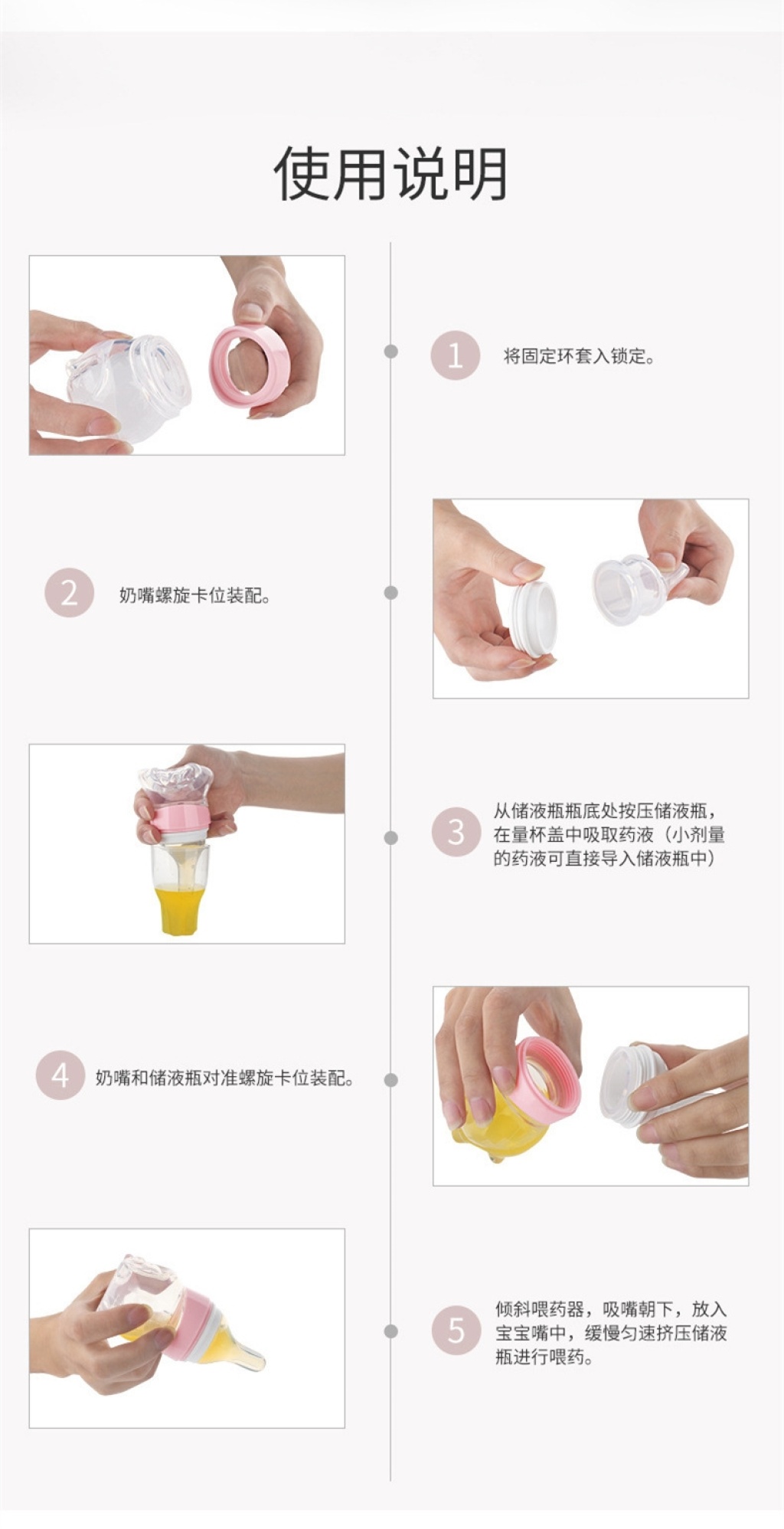 使用说明

1 将固定环套入锁定。

2 奶嘴螺旋卡位装配。

3 从储液瓶瓶底处按压储液瓶，在量杯盖中吸取药液（小剂量的药液可直接导入储液瓶中）

4 奶嘴和储液瓶对准螺旋卡位装配。

5 倾斜喂药器，吸嘴朝下，放入宝宝嘴中，缓慢匀速挤压储液瓶进行喂药。