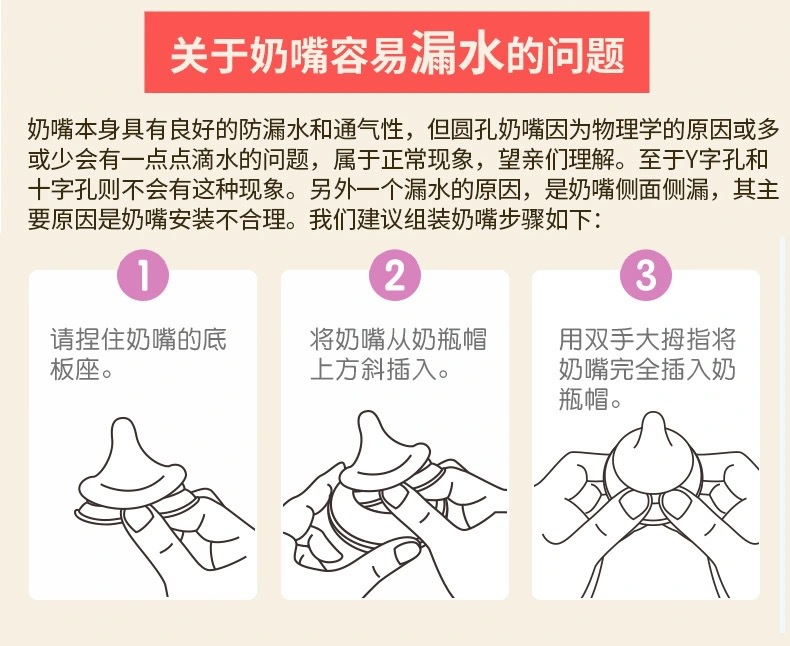 关于奶嘴容易漏水的问题

奶嘴本身具有良好的防漏水和通气性，但圆孔奶嘴因为物理学的原因或多或少会有一点点滴水的问题，属于正常现象，望亲们理解。至于Y字孔和十字孔则不会有这种现象。另外一个漏水的原因，是奶嘴侧面侧漏，其主要原因是奶嘴安装不合理。我们建议组装奶嘴步骤如下：

1
请捏住奶嘴的底板座。

2
将奶嘴从奶瓶帽上方斜插入。

3
用双手大拇指将奶嘴完全插入奶瓶帽。