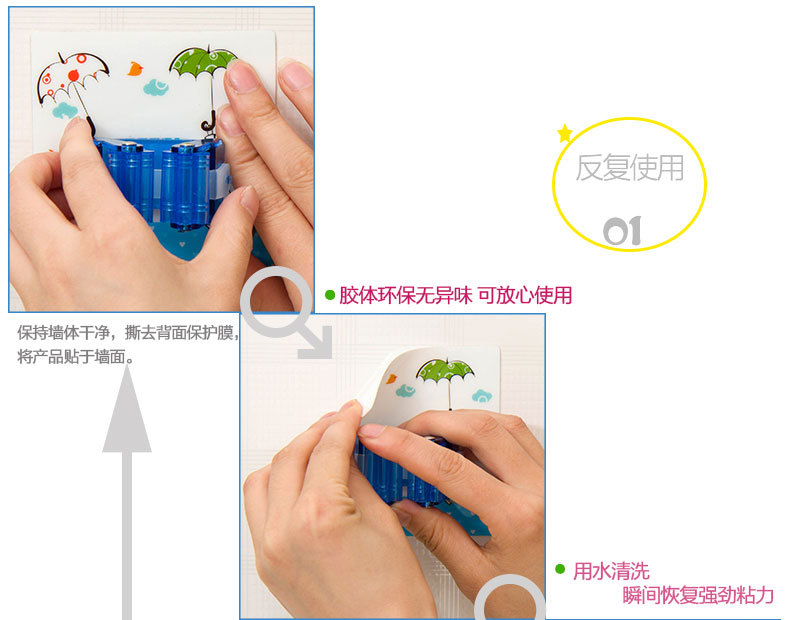 反复使用
01

胶体环保无异味 可放心使用

保持墙体干净，撕去背面保护膜，将产品贴于墙面。

用水清洗
瞬间恢复强劲粘力